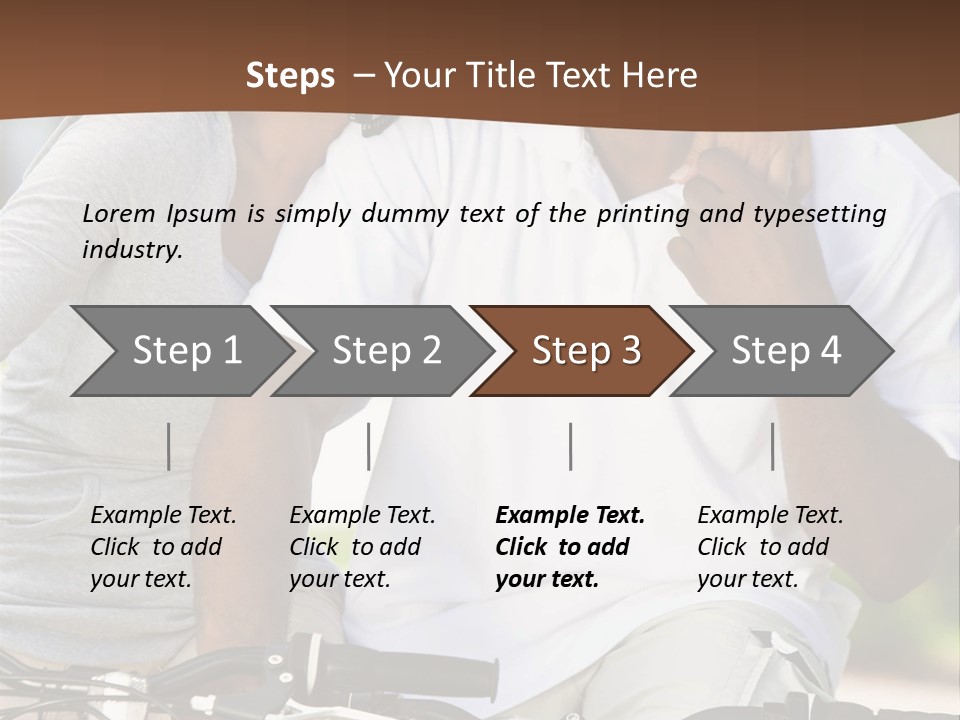 Steps – Your Title Text Here

Lorem Ipsum is simply dummy text of the printing and typesetting industry.

Step 1

Step 2

Step 3

Step 4

Example Text. Click to add your text.

Example Text. Click to add your text.

Example Text. Click to add your text.

Example Text. Click to add your text.