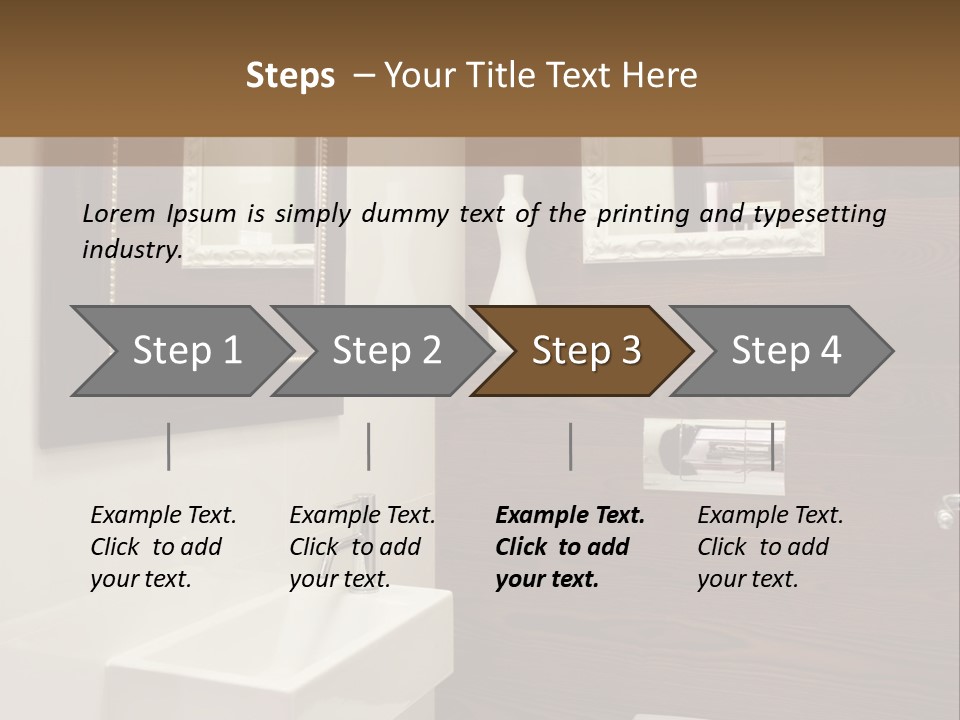 Steps – Your Title Text Here

Lorem Ipsum is simply dummy text of the printing and typesetting industry.

Step 1

Step 2

Step 3

Step 4

Example Text. Click to add your text.

Example Text. Click to add your text.

Example Text. Click to add your text.

Example Text. Click to add your text.