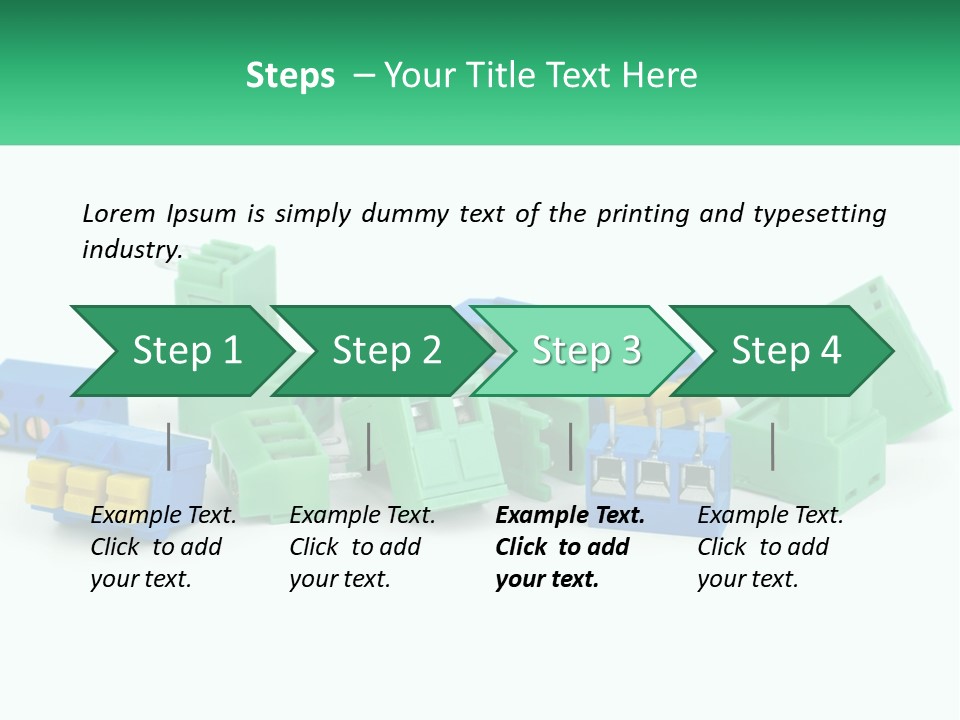 Steps – Your Title Text Here

Lorem Ipsum is simply dummy text of the printing and typesetting industry.

Step 1

Step 2

Step 3

Step 4

Example Text. Click to add your text.

Example Text. Click to add your text.

Example Text. Click to add your text.

Example Text. Click to add your text.