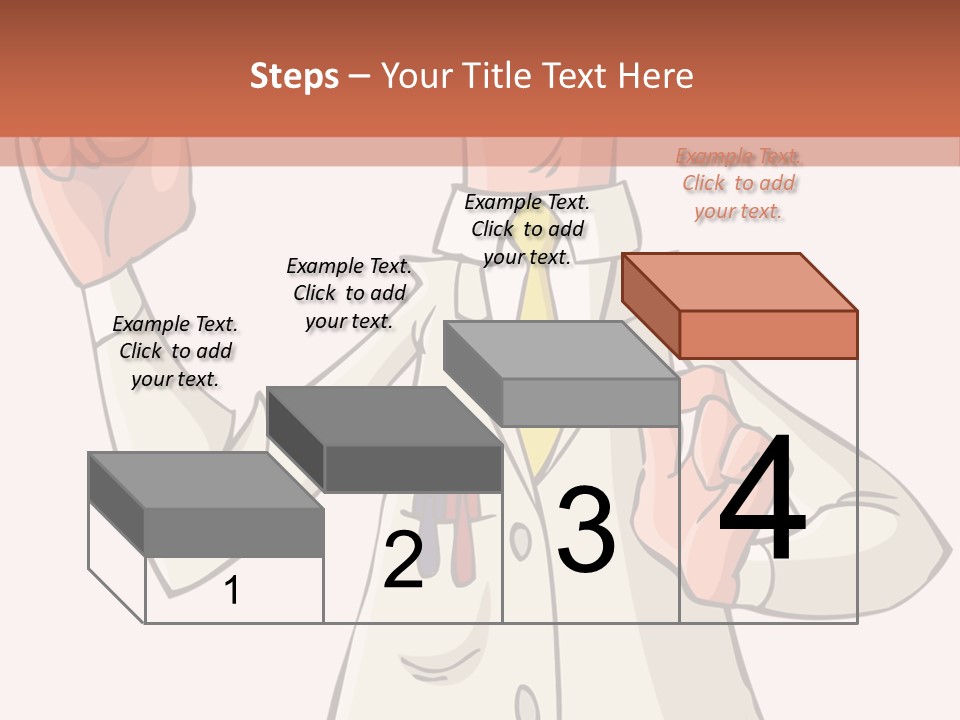 Steps – Your Title Text Here

Example Text. Click to add your text.

Example Text. Click to add your text.

Example Text. Click to add your text.

Example Text. Click to add your text.

1

2

3

4