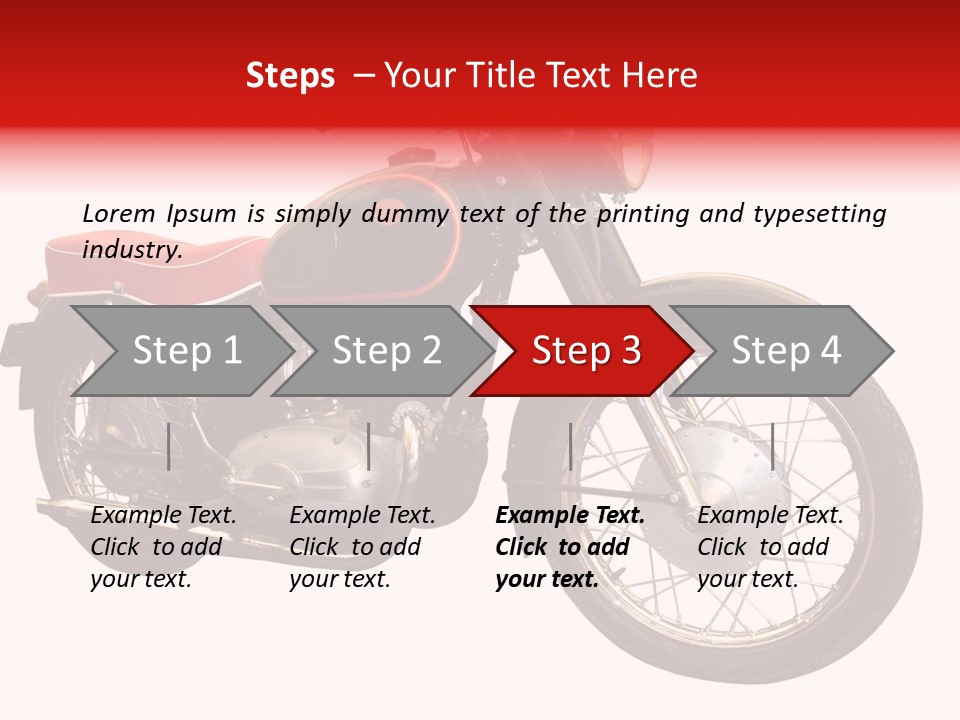 Steps – Your Title Text Here

Lorem Ipsum is simply dummy text of the printing and typesetting industry.

Step 1

Step 2

Step 3

Step 4

Example Text. Click to add your text.

Example Text. Click to add your text.

Example Text. Click to add your text.

Example Text. Click to add your text.