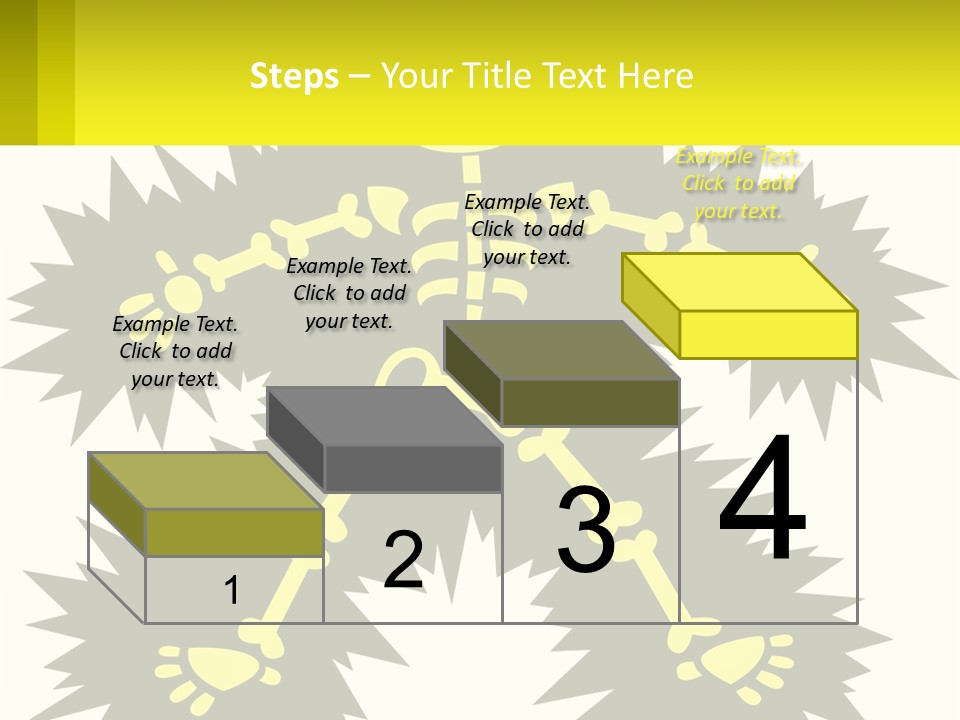 Steps – Your Title Text Here

Example Text. Click to add your text.

Example Text. Click to add your text.

Example Text. Click to add your text.

Example Text. Click to add your text.

1

2

3

4