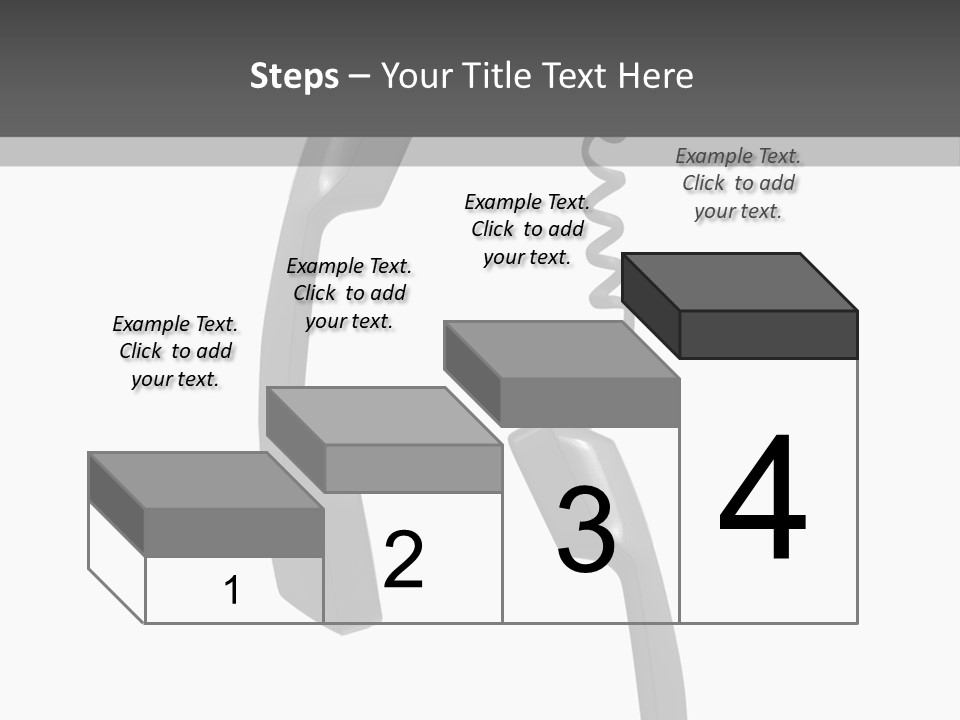 Steps – Your Title Text Here

Example Text. Click to add your text.

Example Text. Click to add your text.

Example Text. Click to add your text.

Example Text. Click to add your text.

1

2

3

4