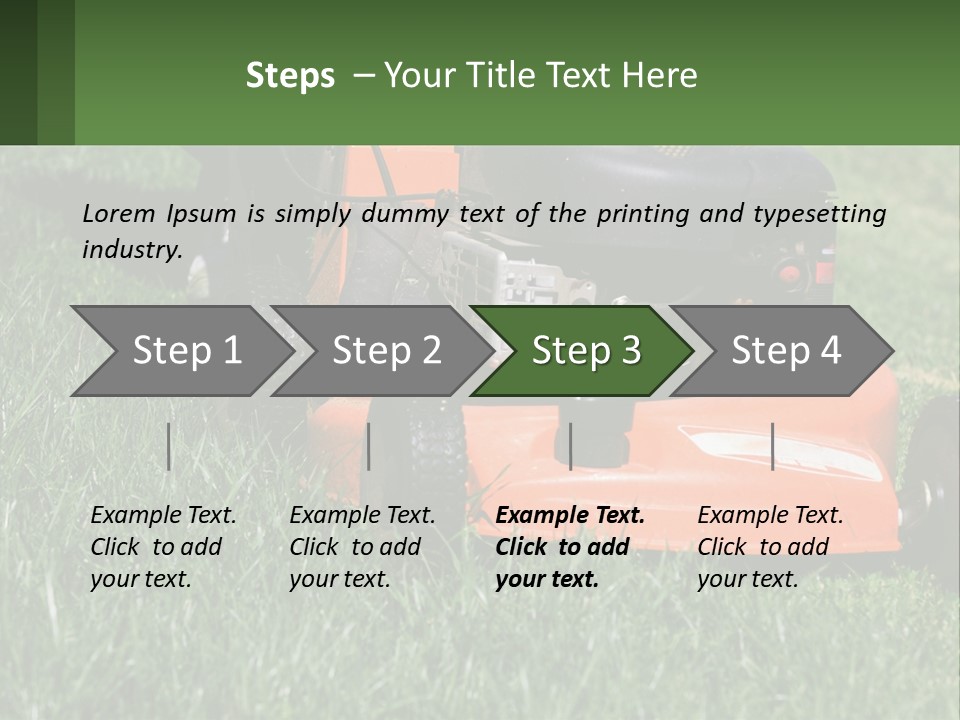 Steps – Your Title Text Here

Lorem Ipsum is simply dummy text of the printing and typesetting industry.

Step 1

Step 2

Step 3

Step 4

Example Text. Click to add your text.

Example Text. Click to add your text.

Example Text. Click to add your text.

Example Text. Click to add your text.