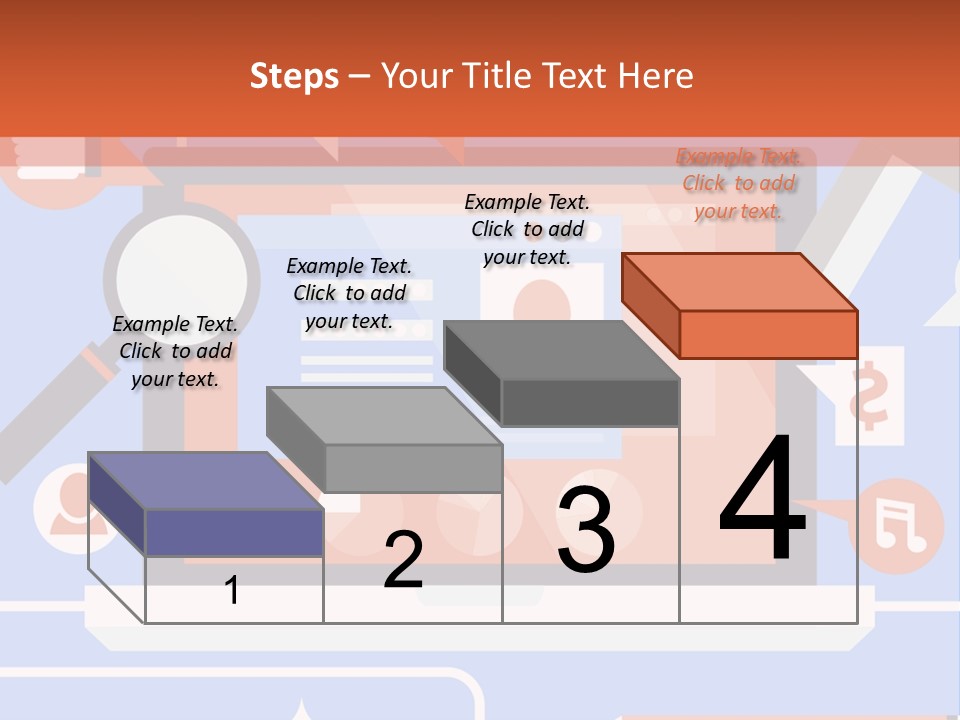 Steps – Your Title Text Here

Example Text. Click to add your text.

Example Text. Click to add your text.

Example Text. Click to add your text.

Example Text. Click to add your text.

1

2

3

4