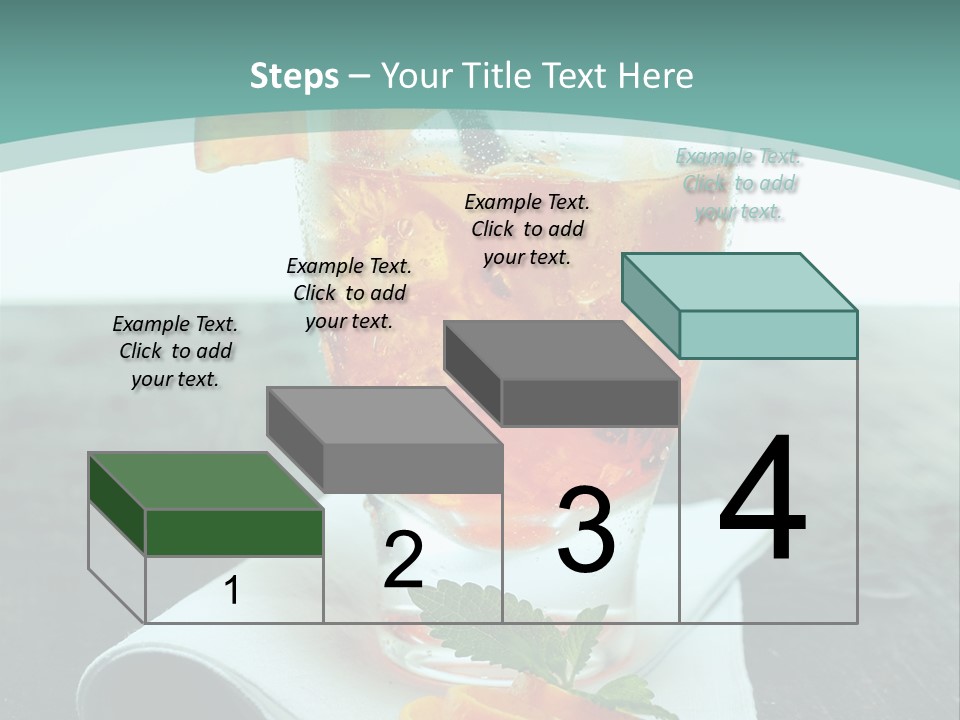 Steps – Your Title Text Here

Example Text. Click to add your text.

Example Text. Click to add your text.

Example Text. Click to add your text.

Example Text. Click to add your text.

1

2

3

4