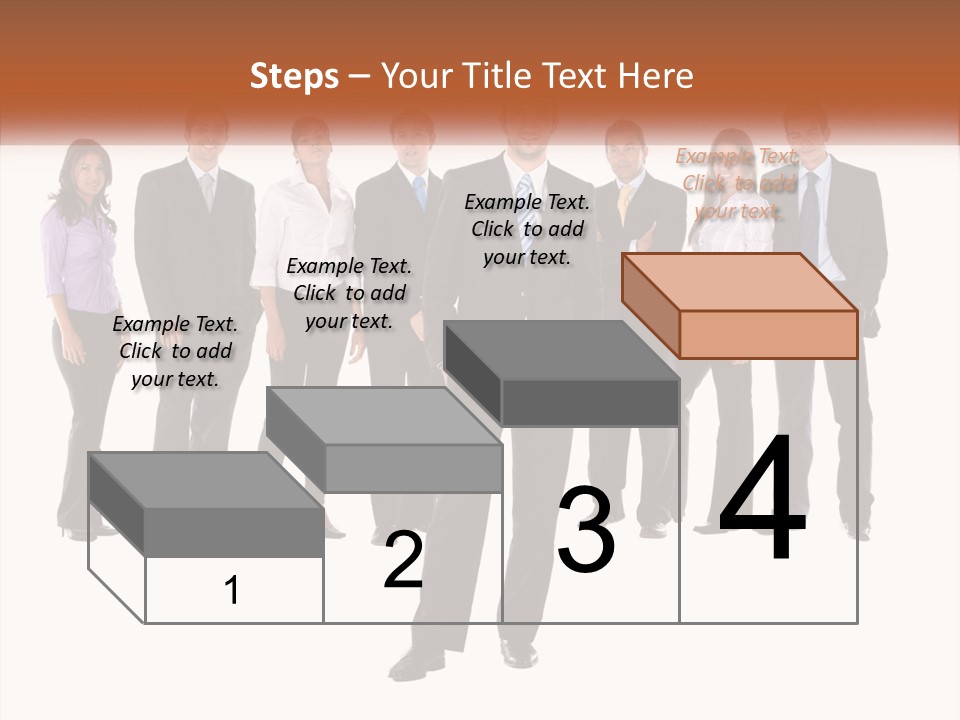 Steps – Your Title Text Here

Example Text. Click to add your text.

Example Text. Click to add your text.

Example Text. Click to add your text.

Example Text. Click to add your text.

1

2

3

4