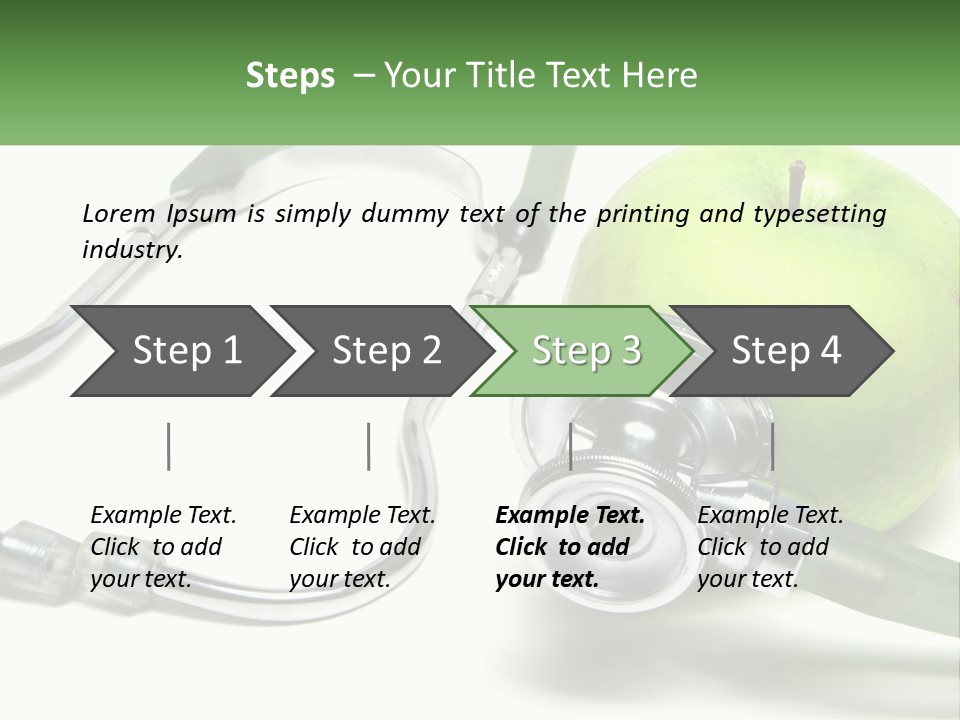 Steps – Your Title Text Here

Lorem Ipsum is simply dummy text of the printing and typesetting industry.

Step 1

Step 2

Step 3

Step 4

Example Text. Click to add your text.

Example Text. Click to add your text.

Example Text. Click to add your text.

Example Text. Click to add your text.