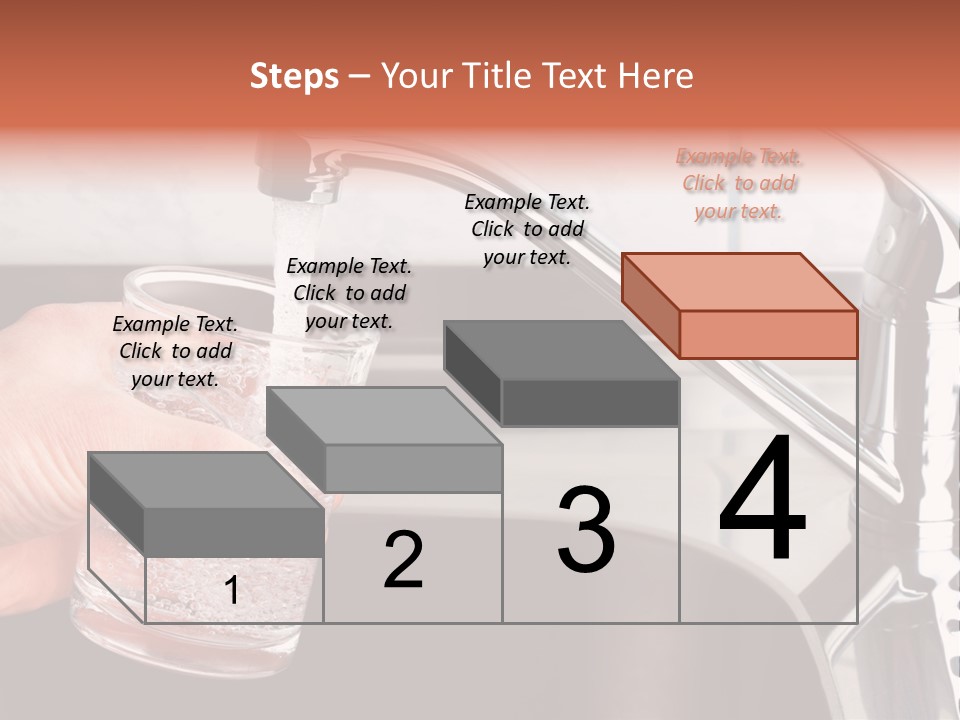 Steps – Your Title Text Here

Example Text. Click to add your text.

Example Text. Click to add your text.

Example Text. Click to add your text.

Example Text. Click to add your text.

1

2

3

4