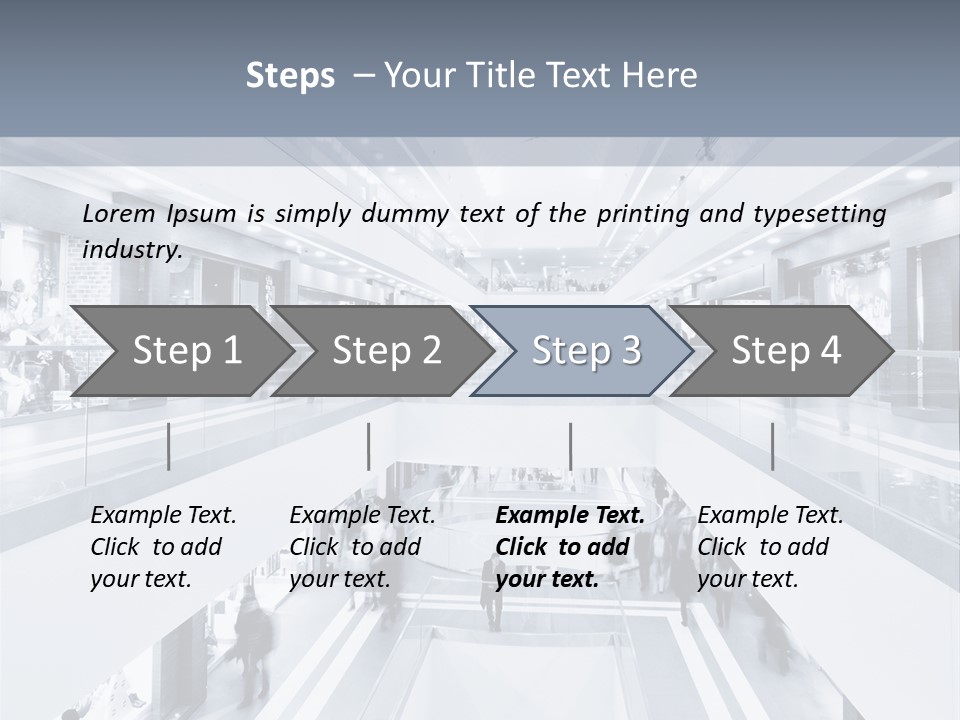 Steps – Your Title Text Here

Lorem Ipsum is simply dummy text of the printing and typesetting industry.

Step 1

Step 2

Step 3

Step 4

Example Text. Click to add your text.

Example Text. Click to add your text.

Example Text. Click to add your text.

Example Text. Click to add your text.