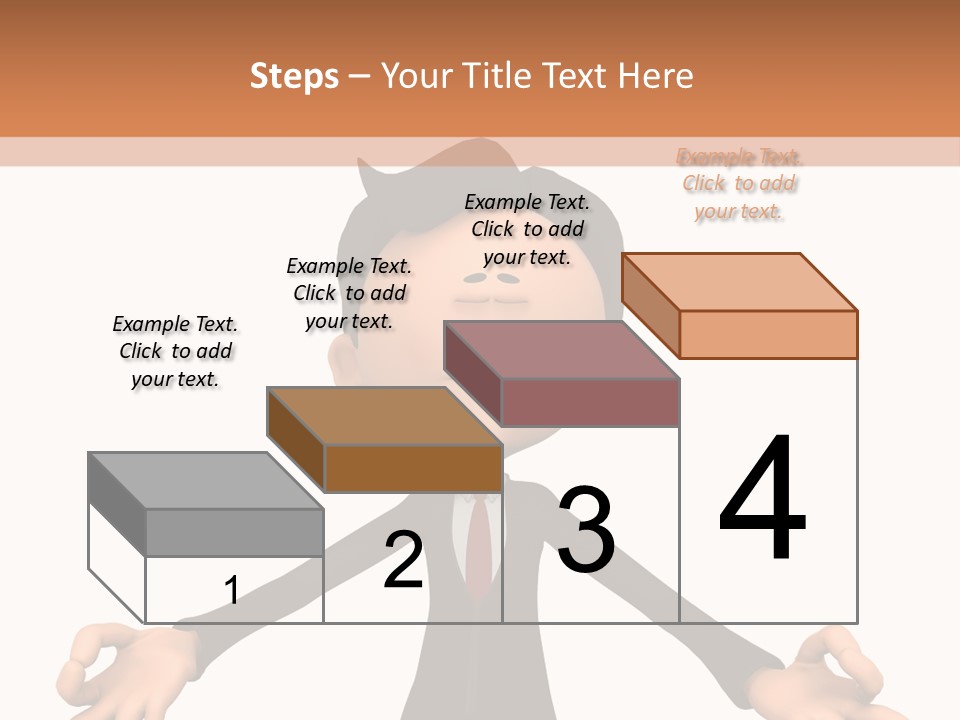 Steps – Your Title Text Here

Example Text. Click to add your text.

Example Text. Click to add your text.

Example Text. Click to add your text.

Example Text. Click to add your text.

1

2

3

4