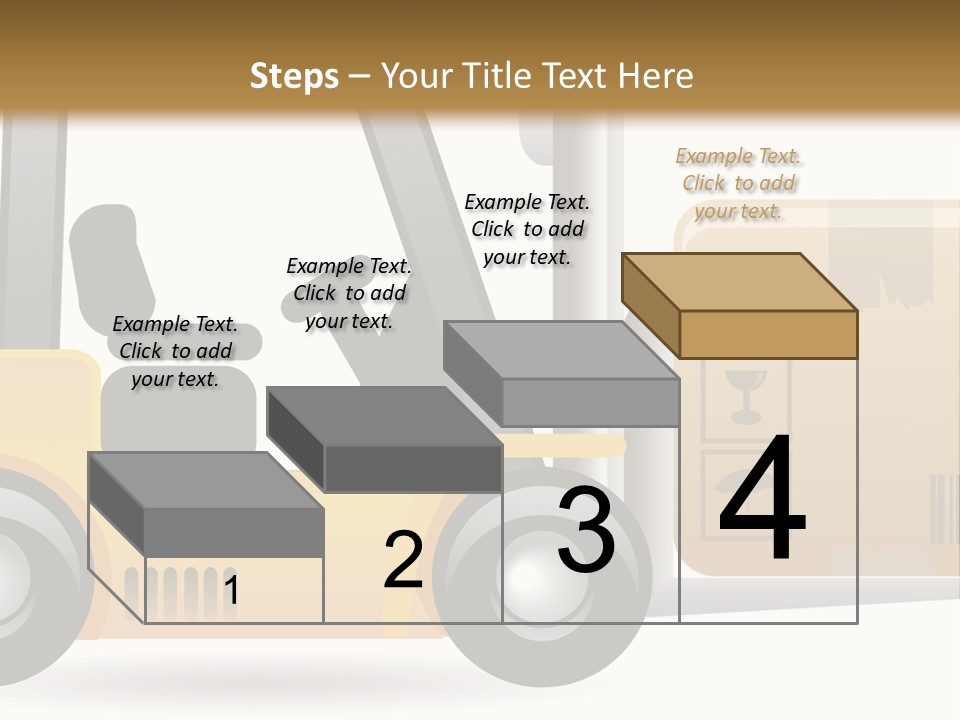 Steps – Your Title Text Here

Example Text. Click to add your text.

Example Text. Click to add your text.

Example Text. Click to add your text.

Example Text. Click to add your text.

1

2

3

4