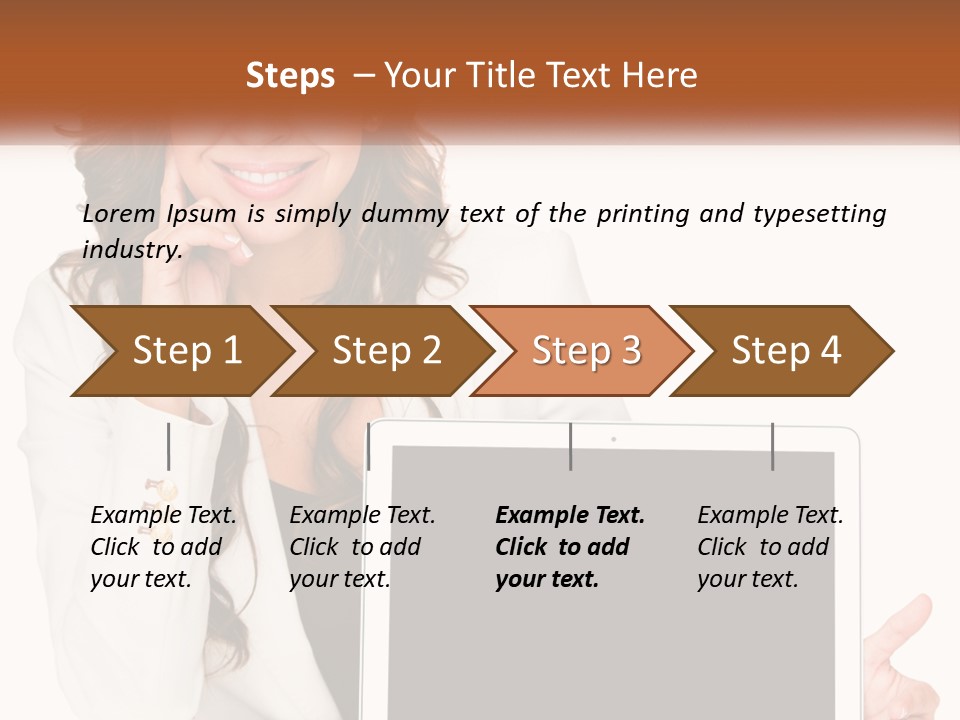 Steps – Your Title Text Here

Lorem Ipsum is simply dummy text of the printing and typesetting industry.

Step 1

Step 2

Step 3

Step 4

Example Text. Click to add your text.

Example Text. Click to add your text.

Example Text. Click to add your text.

Example Text. Click to add your text.