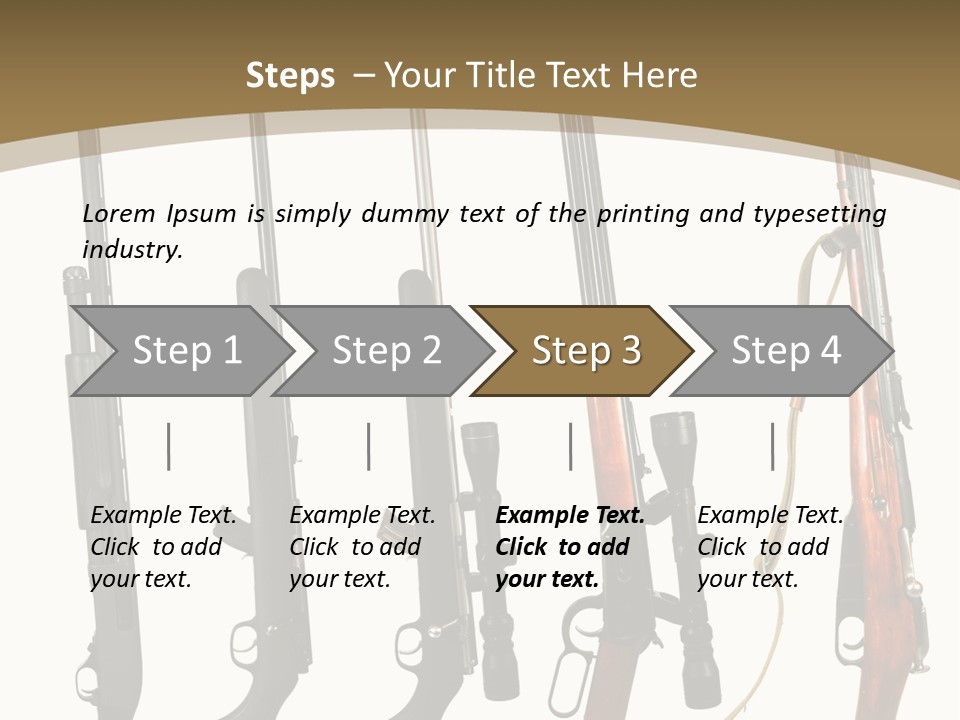 Steps – Your Title Text Here

Lorem Ipsum is simply dummy text of the printing and typesetting industry.

Step 1

Step 2

Step 3

Step 4

Example Text. Click to add your text.

Example Text. Click to add your text.

Example Text. Click to add your text.

Example Text. Click to add your text.