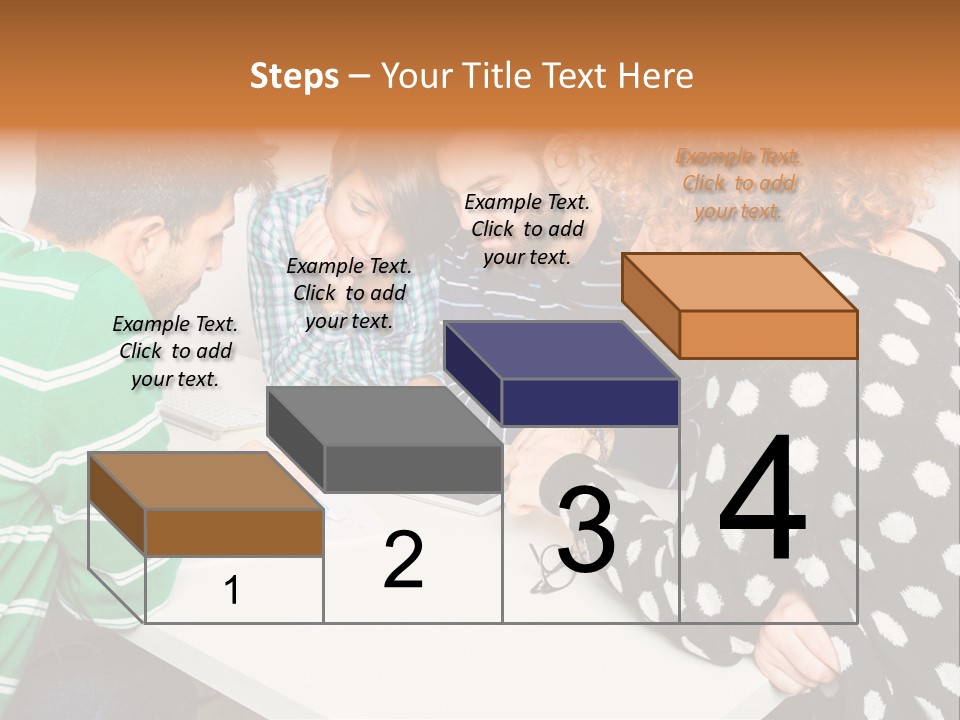 Steps – Your Title Text Here

Example Text. Click to add your text.

Example Text. Click to add your text.

Example Text. Click to add your text.

Example Text. Click to add your text.

1

2

3

4