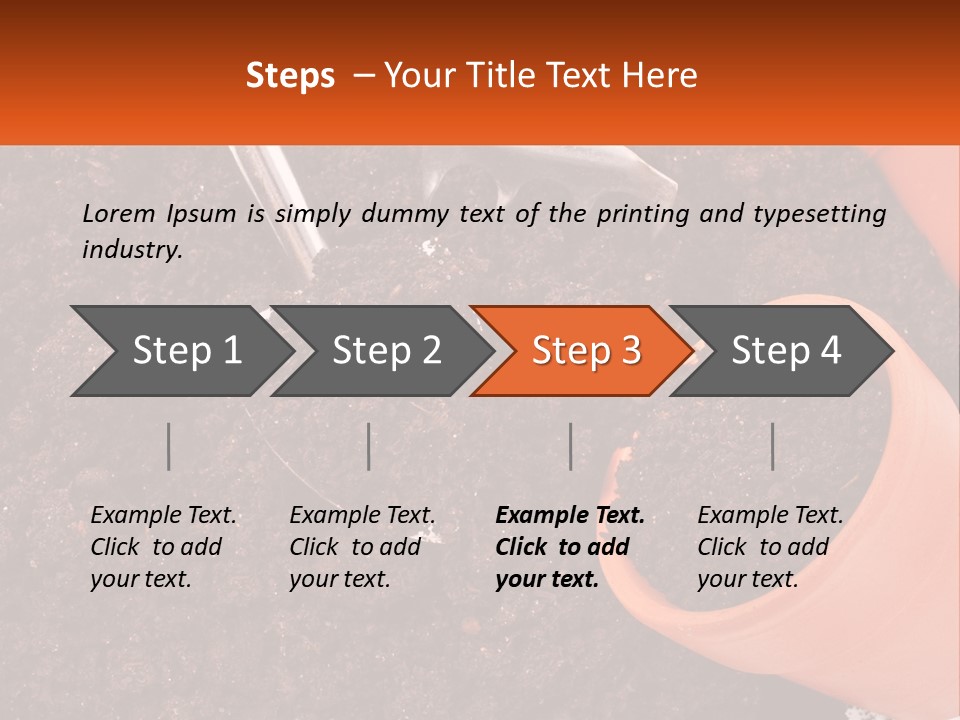 Steps – Your Title Text Here

Lorem Ipsum is simply dummy text of the printing and typesetting industry.

Step 1

Step 2

Step 3

Step 4

Example Text. Click to add your text.

Example Text. Click to add your text.

Example Text. Click to add your text.

Example Text. Click to add your text.