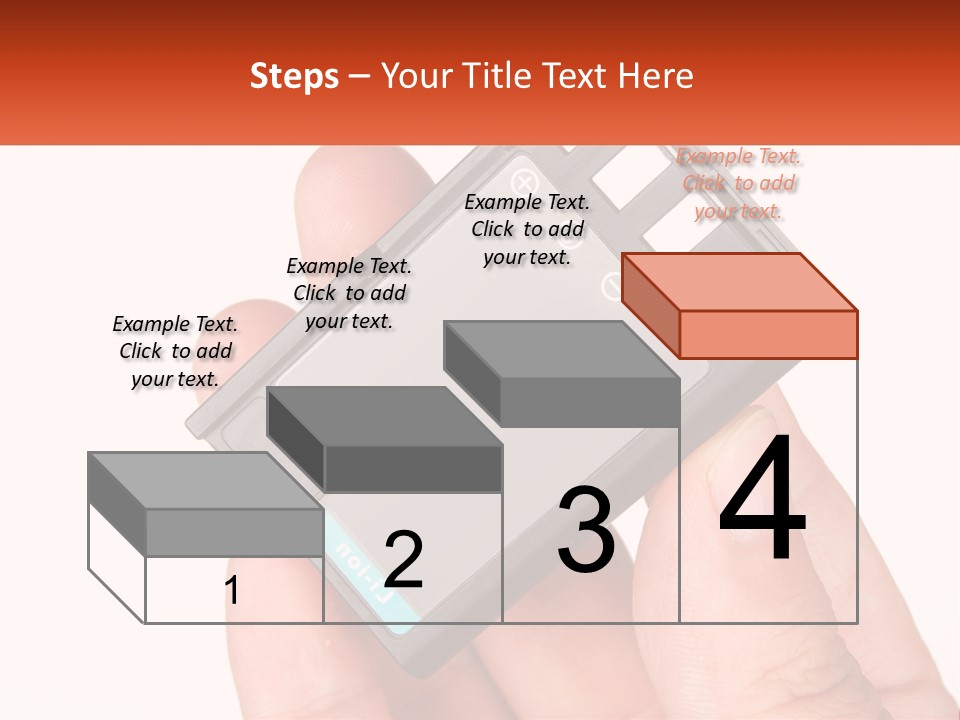 Steps – Your Title Text Here

Example Text. Click to add your text.

Example Text. Click to add your text.

Example Text. Click to add your text.

Example Text. Click to add your text.

1

2

3

4

Li-ion