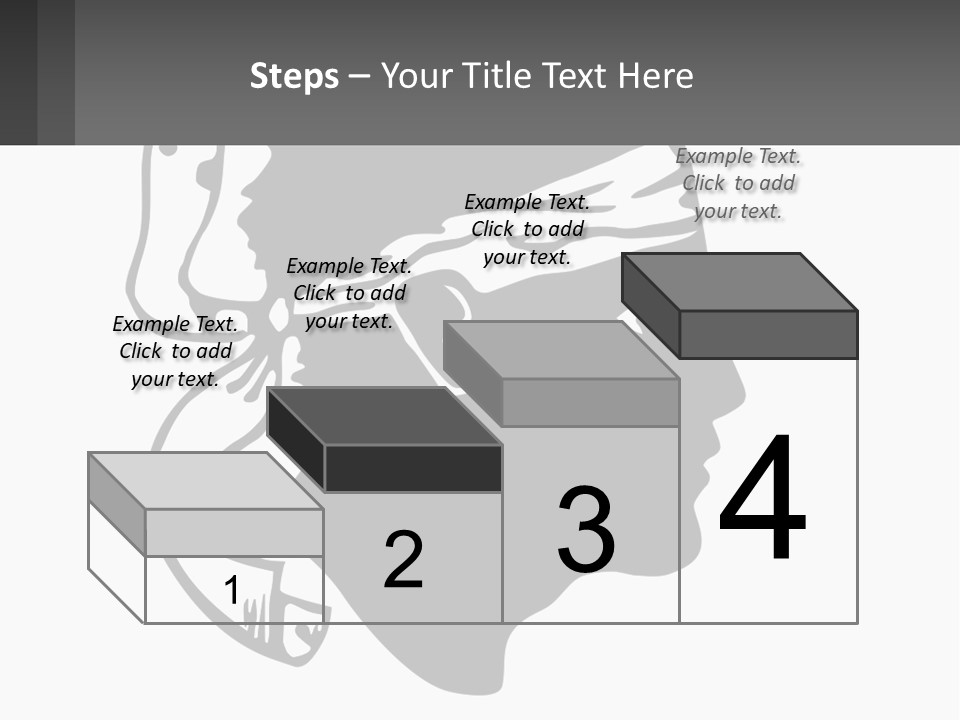 Steps – Your Title Text Here

Example Text. Click to add your text.

Example Text. Click to add your text.

Example Text. Click to add your text.

Example Text. Click to add your text.

1

2

3

4