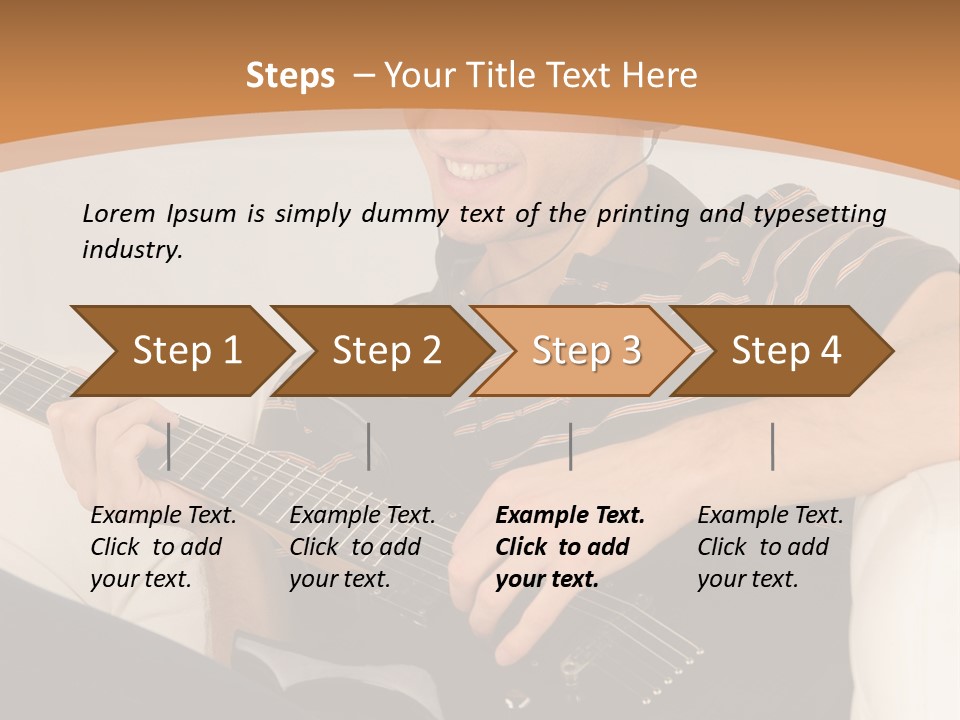 Steps – Your Title Text Here

Lorem Ipsum is simply dummy text of the printing and typesetting industry.

Step 1

Step 2

Step 3

Step 4

Example Text. Click to add your text.

Example Text. Click to add your text.

Example Text. Click to add your text.

Example Text. Click to add your text.