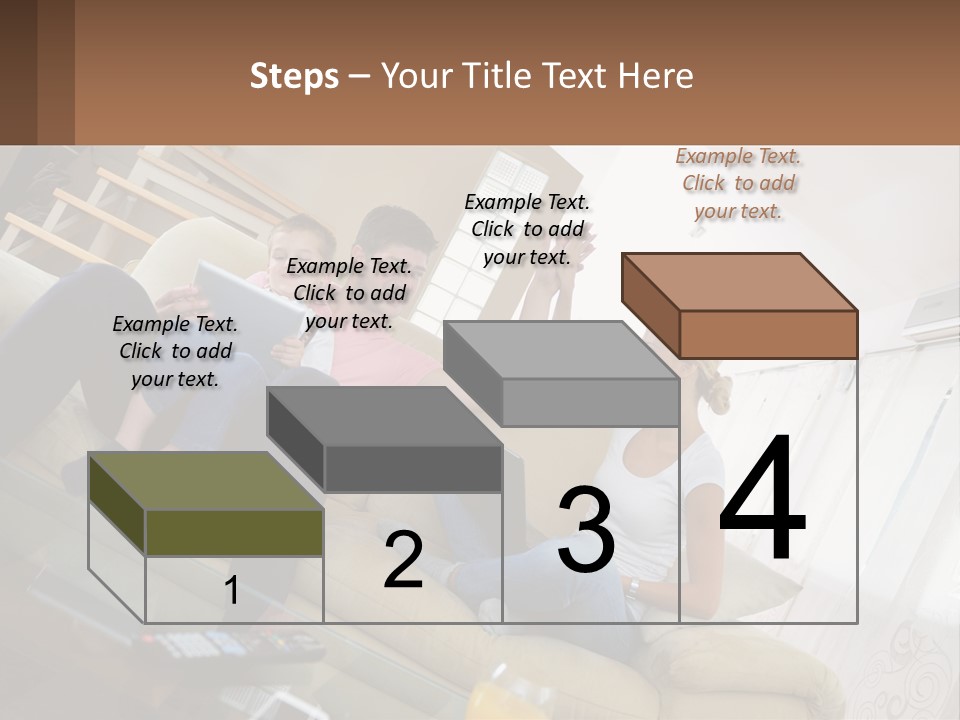 Steps – Your Title Text Here

Example Text. Click to add your text.

Example Text. Click to add your text.

Example Text. Click to add your text.

Example Text. Click to add your text.

1

2

3

4