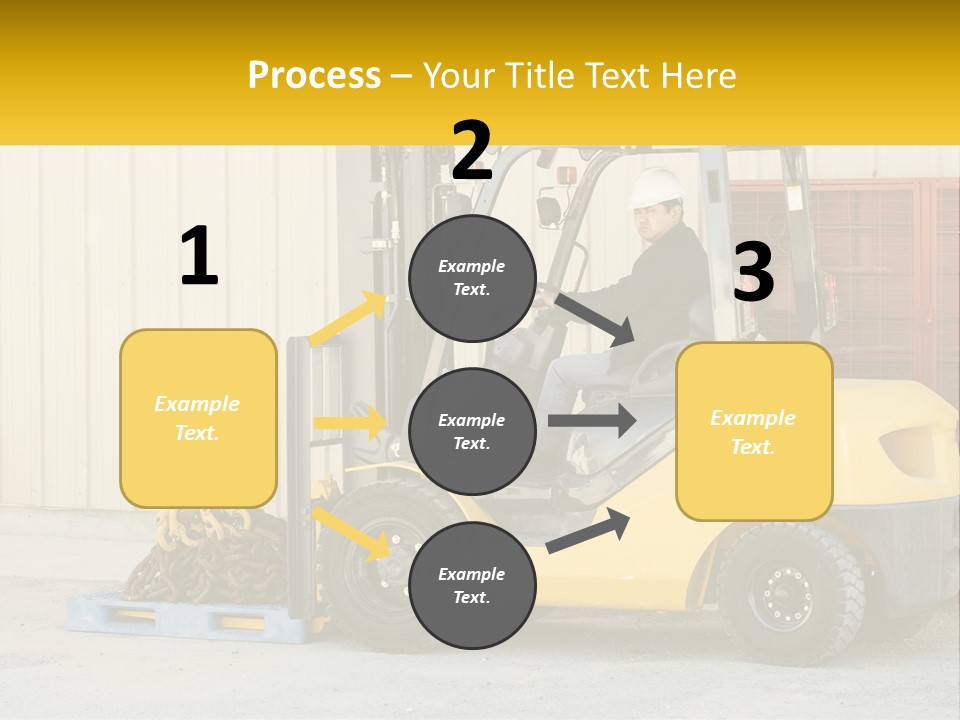 Process – Your Title Text Here

1

Example Text.

2

Example Text.

Example Text.

Example Text.

3

Example Text.