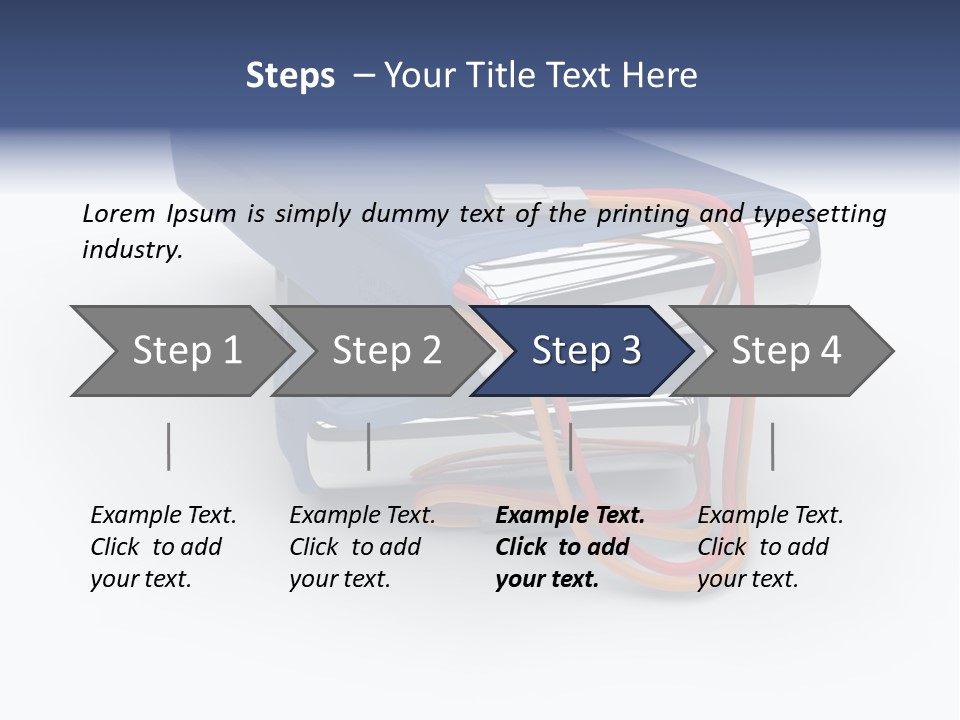 Steps – Your Title Text Here

Lorem Ipsum is simply dummy text of the printing and typesetting industry.

Step 1

Step 2

Step 3

Step 4

Example Text. Click to add your text.

Example Text. Click to add your text.

Example Text. Click to add your text.

Example Text. Click to add your text.