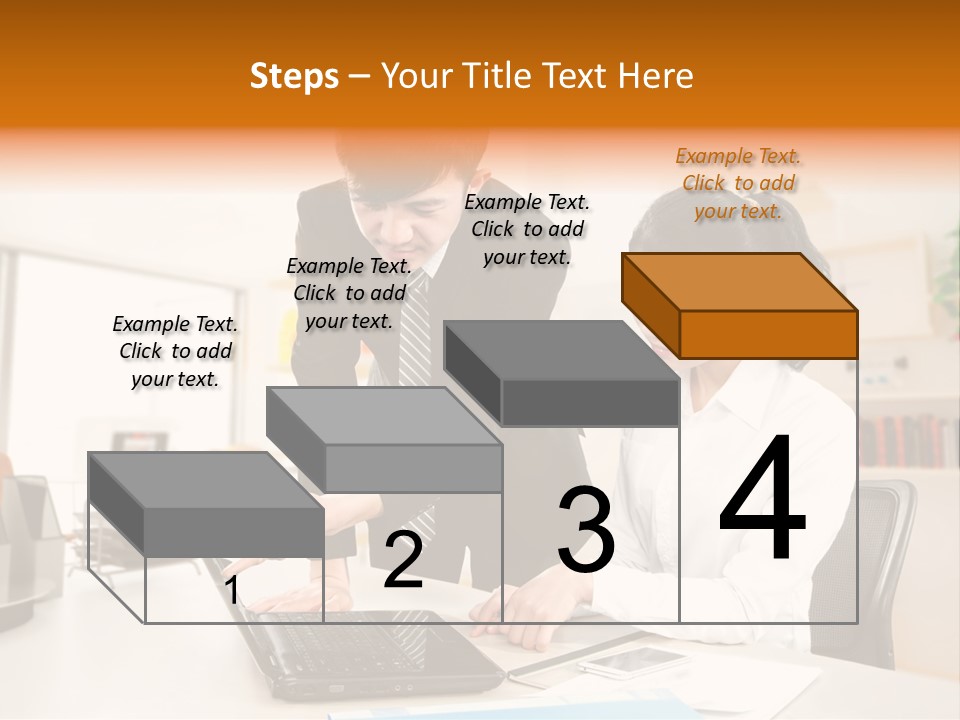 Steps – Your Title Text Here

Example Text. Click to add your text.

Example Text. Click to add your text.

Example Text. Click to add your text.

Example Text. Click to add your text.

1

2

3

4