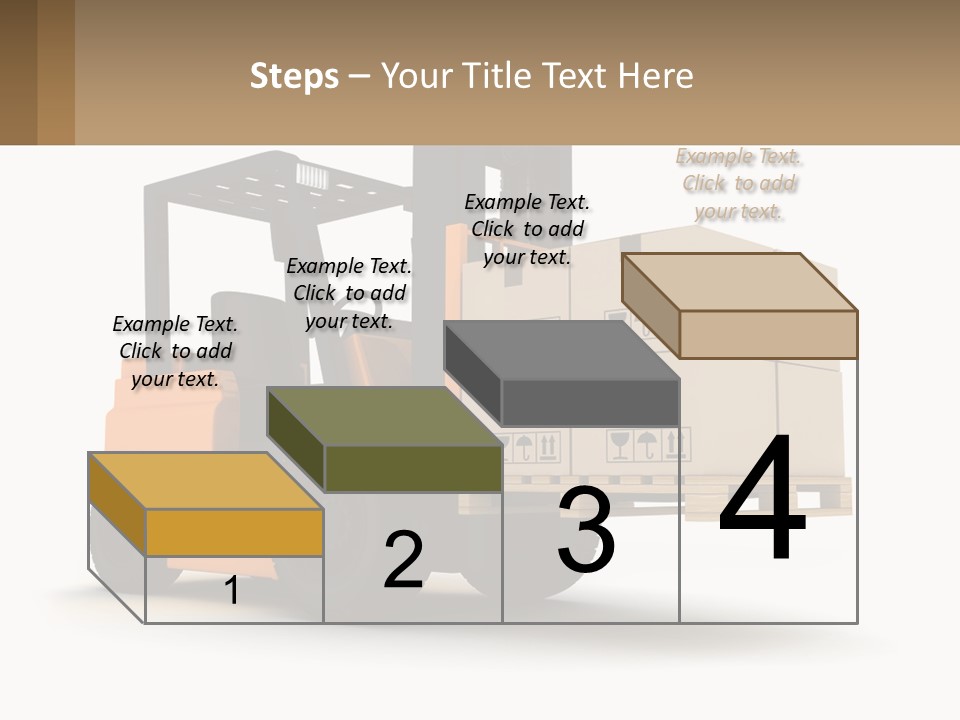 Steps – Your Title Text Here

Example Text. Click to add your text.

Example Text. Click to add your text.

Example Text. Click to add your text.

Example Text. Click to add your text.

1

2

3

4