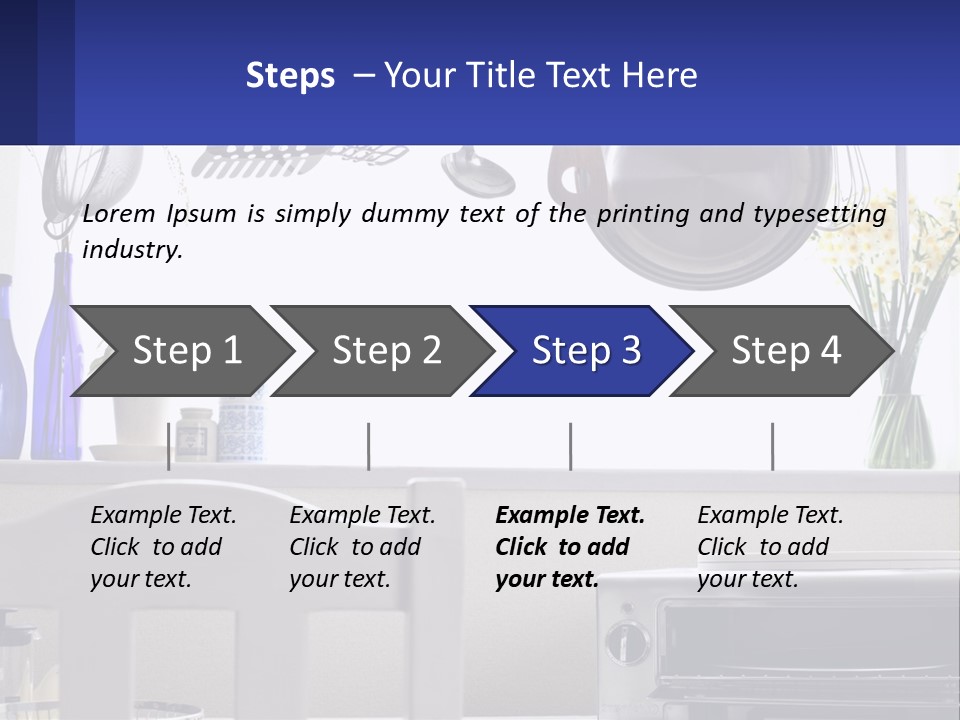 Steps – Your Title Text Here

Lorem Ipsum is simply dummy text of the printing and typesetting industry.

Step 1

Step 2

Step 3

Step 4

Example Text. Click to add your text.

Example Text. Click to add your text.

Example Text. Click to add your text.

Example Text. Click to add your text.