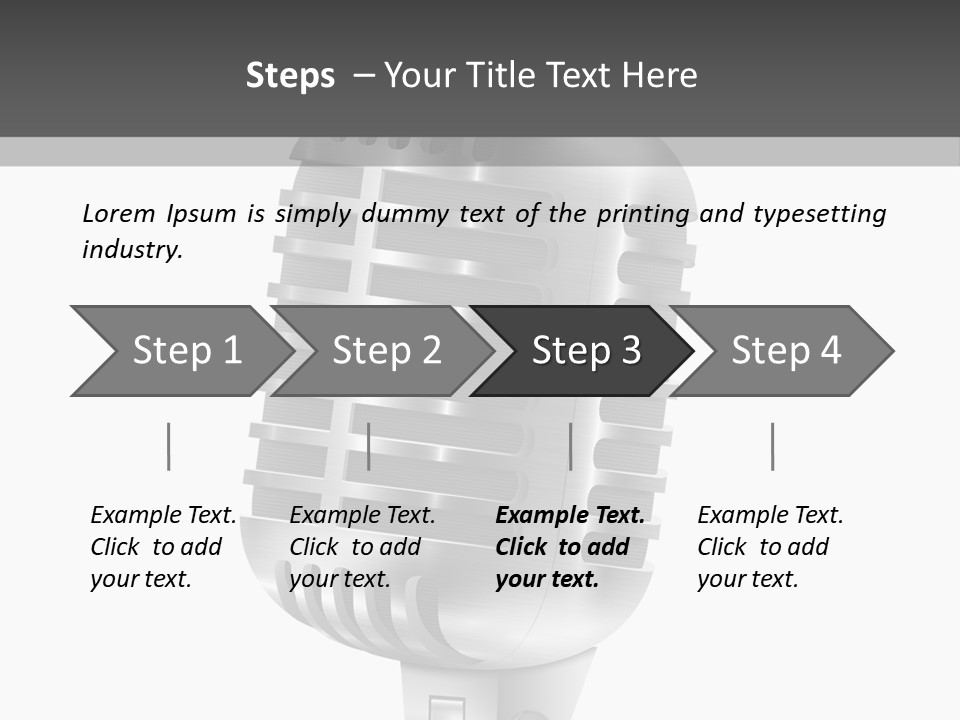 Steps – Your Title Text Here

Lorem Ipsum is simply dummy text of the printing and typesetting industry.

Step 1

Step 2

Step 3

Step 4

Example Text. Click to add your text.

Example Text. Click to add your text.

Example Text. Click to add your text.

Example Text. Click to add your text.