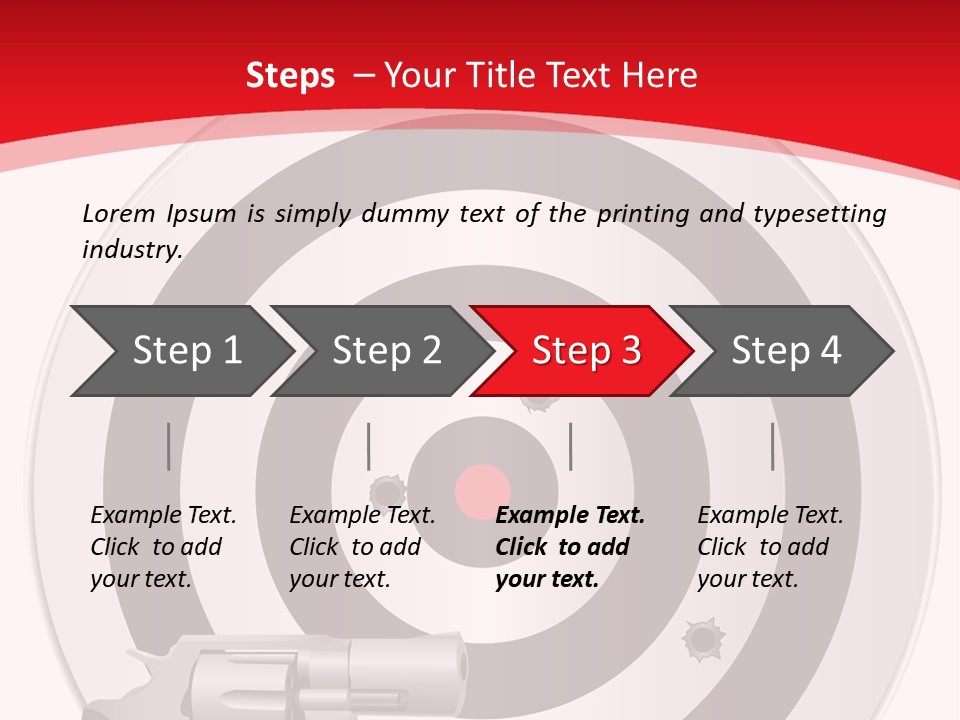 Steps – Your Title Text Here

Lorem Ipsum is simply dummy text of the printing and typesetting industry.

Step 1

Step 2

Step 3

Step 4

Example Text. Click to add your text.

Example Text. Click to add your text.

Example Text. Click to add your text.

Example Text. Click to add your text.