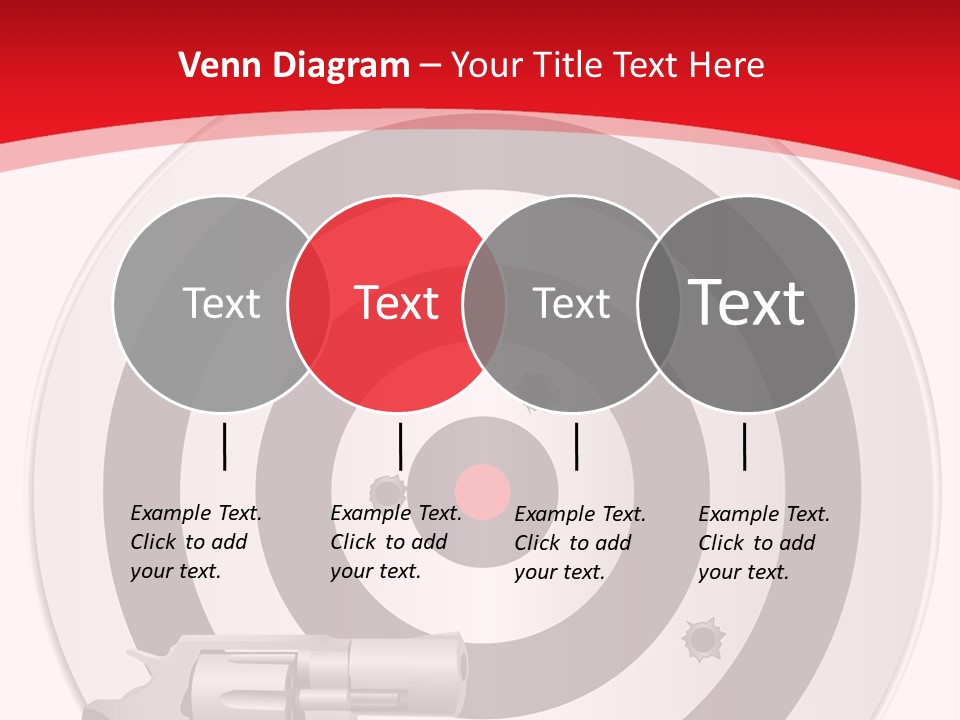 Venn Diagram – Your Title Text Here

Text

Text

Text

Text

Example Text. Click to add your text.

Example Text. Click to add your text.

Example Text. Click to add your text.

Example Text. Click to add your text.