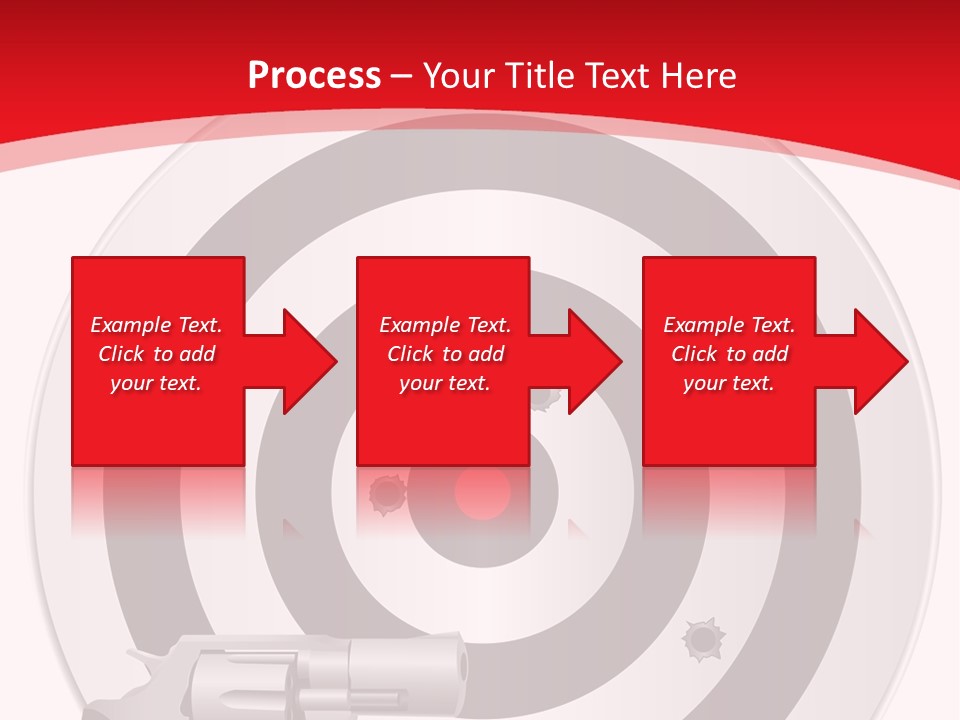 Process – Your Title Text Here

Example Text. Click to add your text.

Example Text. Click to add your text.

Example Text. Click to add your text.