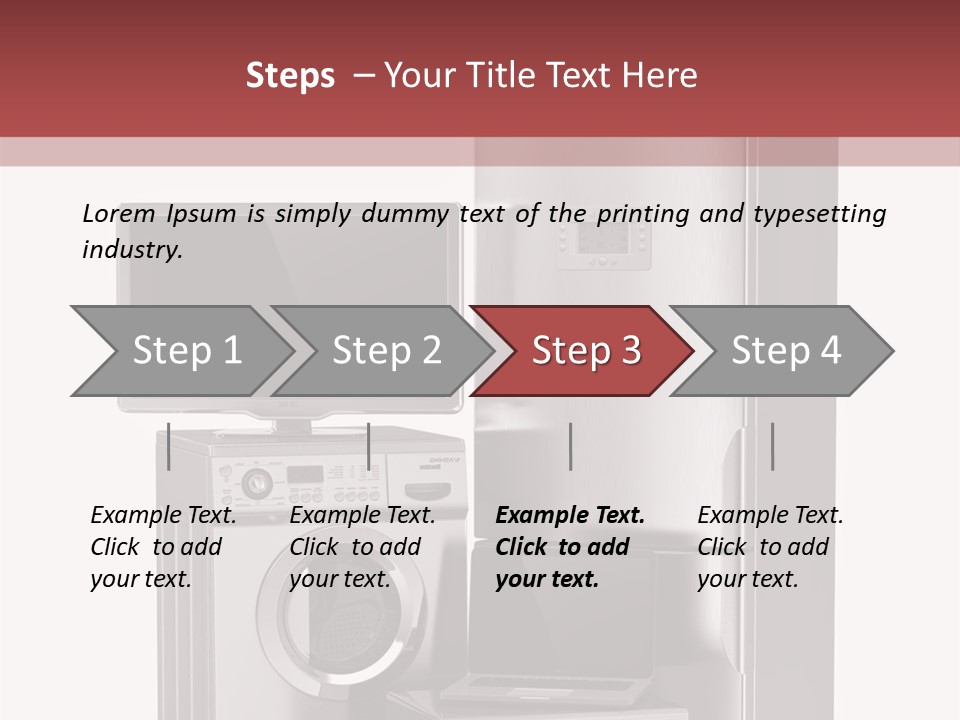 Steps – Your Title Text Here

Lorem Ipsum is simply dummy text of the printing and typesetting industry.

Step 1

Step 2

Step 3

Step 4

Example Text. Click to add your text.

Example Text. Click to add your text.

Example Text. Click to add your text.

Example Text. Click to add your text.