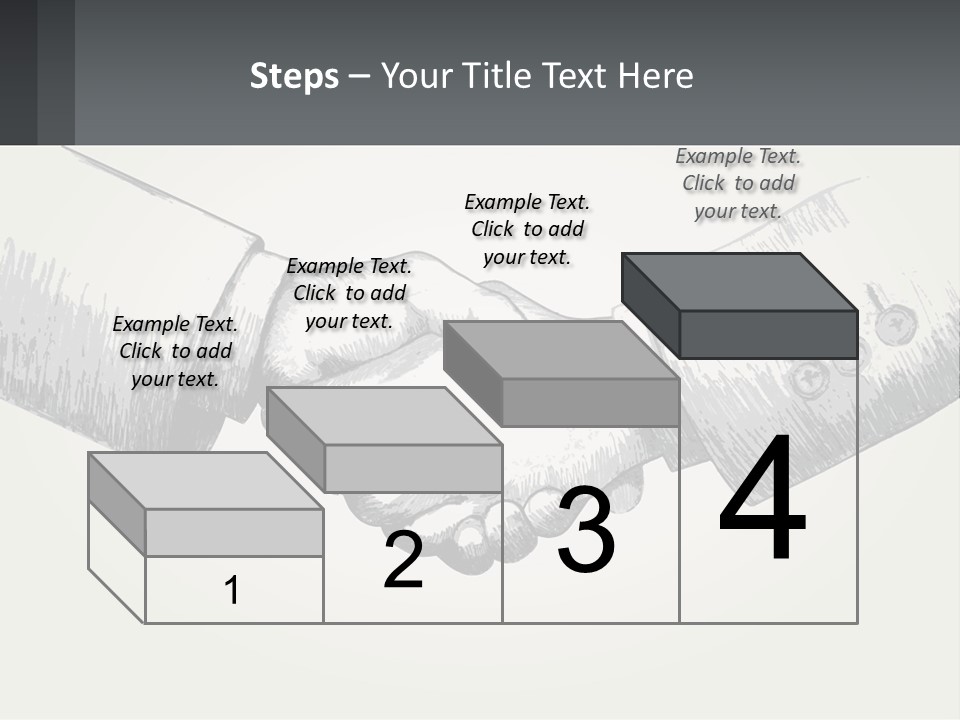 Steps – Your Title Text Here

Example Text. Click to add your text.

Example Text. Click to add your text.

Example Text. Click to add your text.

Example Text. Click to add your text.

1

2

3

4