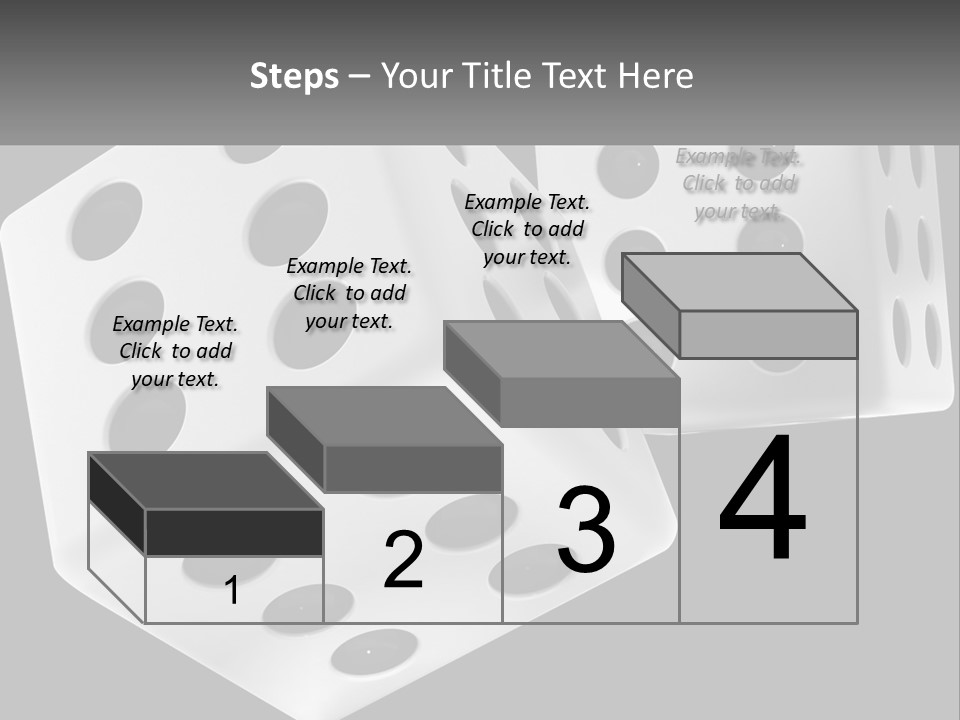 Steps – Your Title Text Here

Example Text. Click to add your text.

Example Text. Click to add your text.

Example Text. Click to add your text.

Example Text. Click to add your text.

1

2

3

4