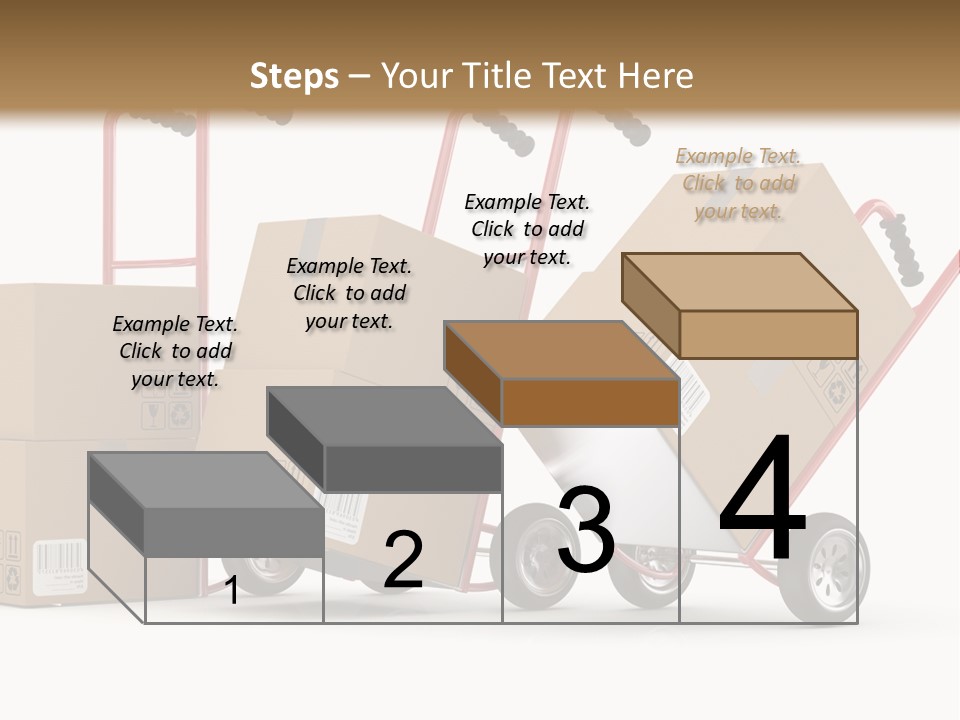 Steps – Your Title Text Here

Example Text. Click to add your text.

Example Text. Click to add your text.

Example Text. Click to add your text.

Example Text. Click to add your text.

1

2

3

4