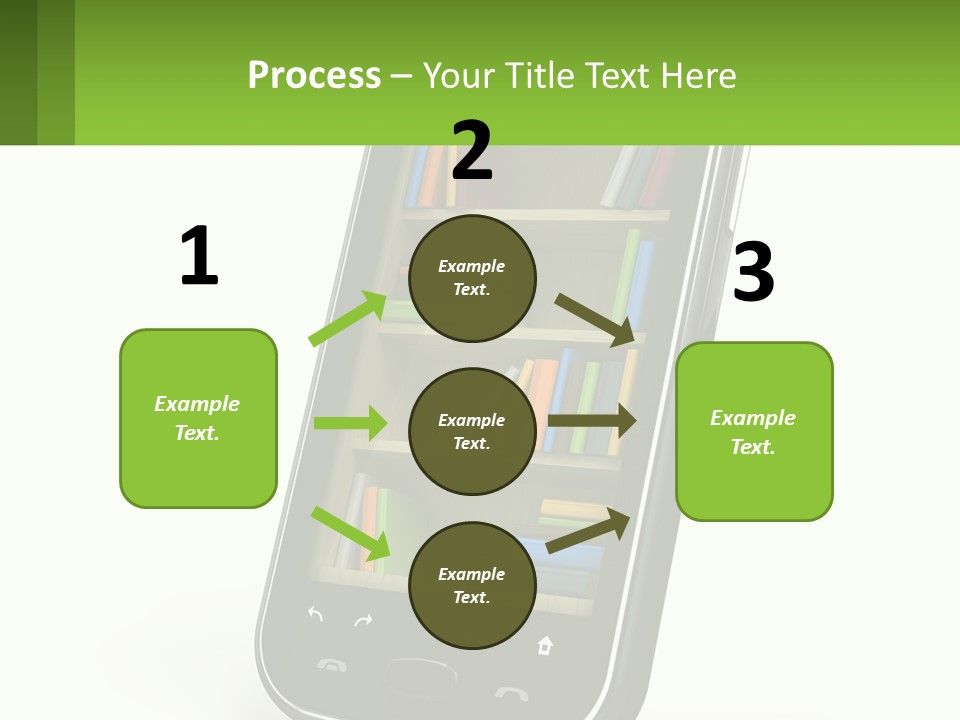 Process – Your Title Text Here

1

Example Text.

2

Example Text.

Example Text.

Example Text.

3

Example Text.