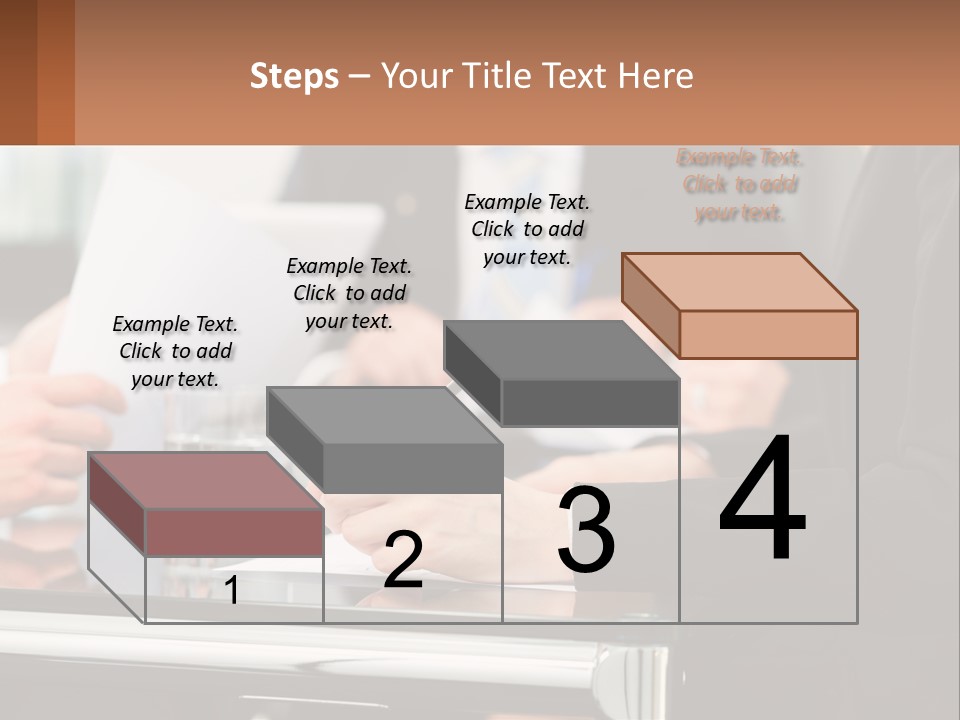 Steps – Your Title Text Here

Example Text. Click to add your text.

Example Text. Click to add your text.

Example Text. Click to add your text.

Example Text. Click to add your text.

1

2

3

4