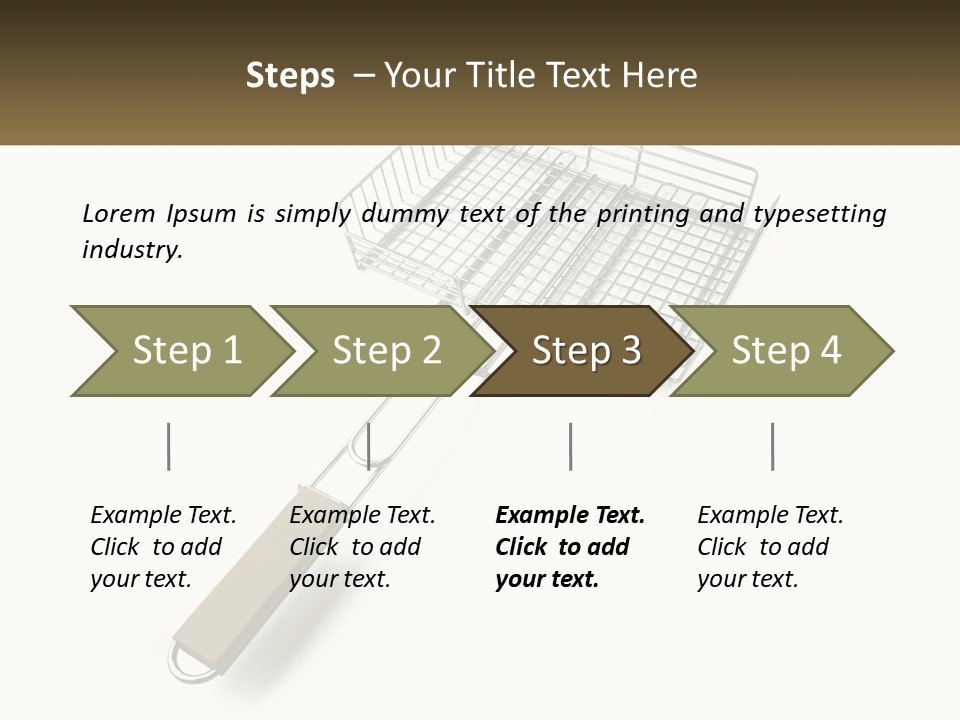 Steps – Your Title Text Here

Lorem Ipsum is simply dummy text of the printing and typesetting industry.

Step 1

Step 2

Step 3

Step 4

Example Text. Click to add your text.

Example Text. Click to add your text.

Example Text. Click to add your text.

Example Text. Click to add your text.