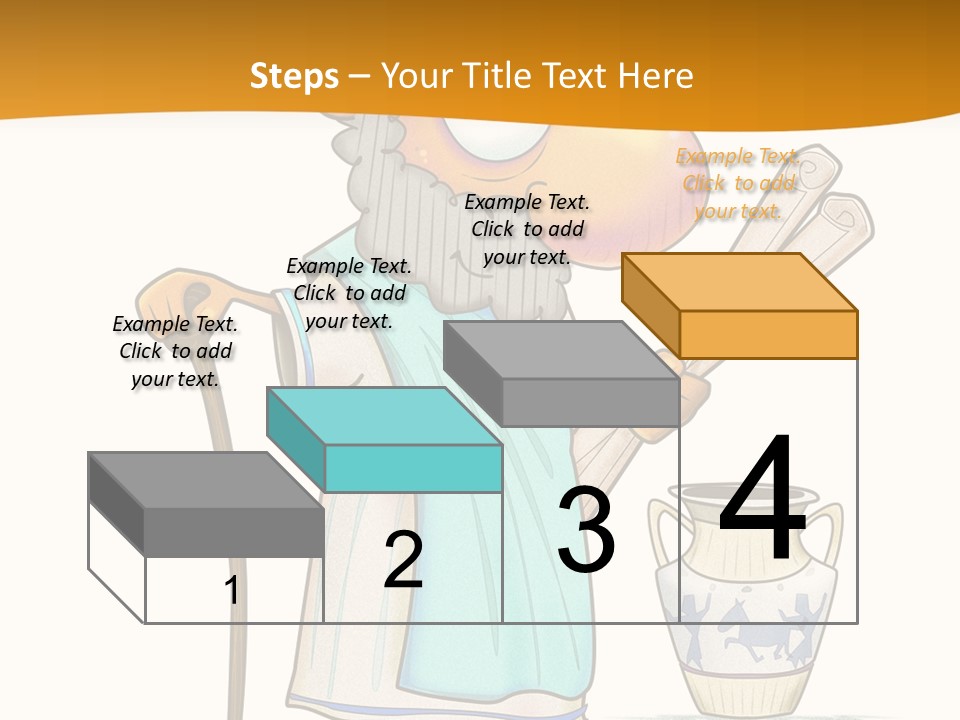 Steps – Your Title Text Here

Example Text. Click to add your text.

Example Text. Click to add your text.

Example Text. Click to add your text.

Example Text. Click to add your text.

1

2

3

4