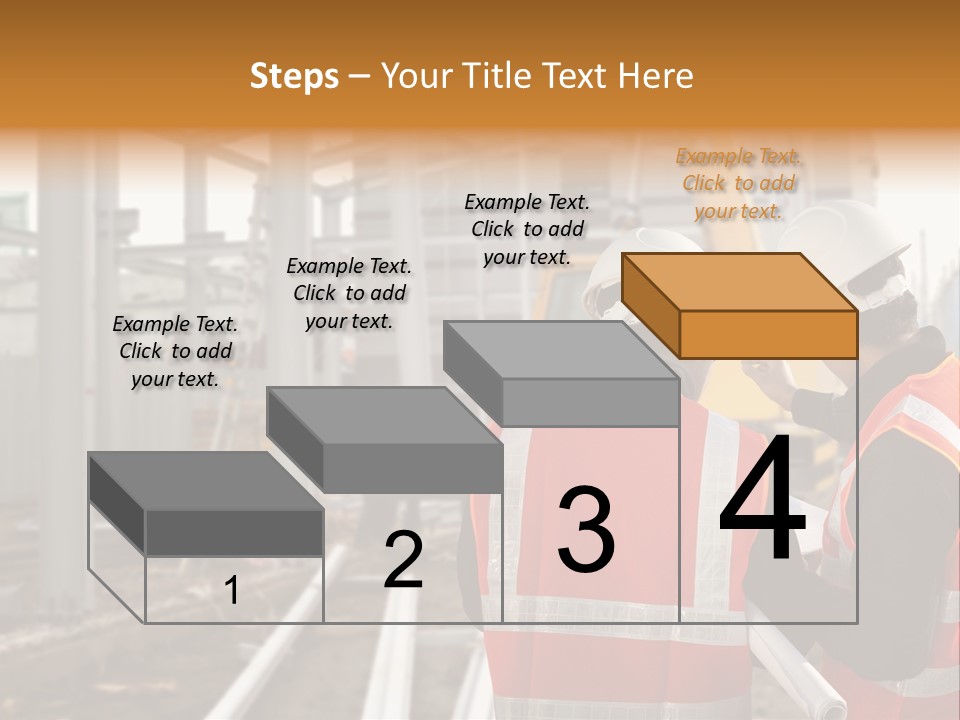 Steps – Your Title Text Here

Example Text. Click to add your text.

Example Text. Click to add your text.

Example Text. Click to add your text.

Example Text. Click to add your text.

1

2

3

4