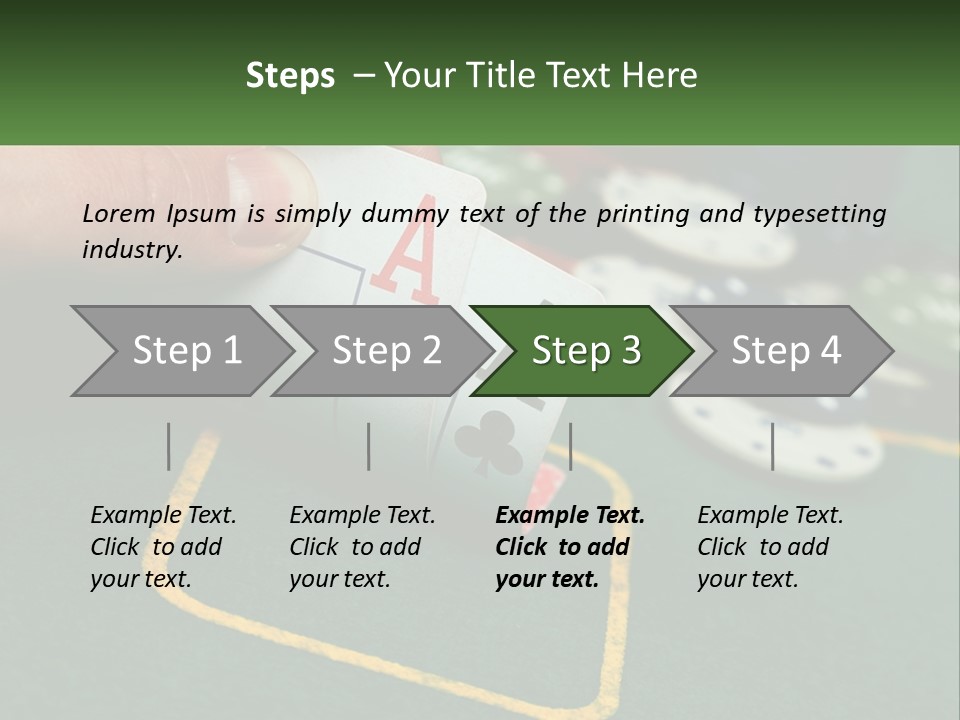 Steps – Your Title Text Here

Lorem Ipsum is simply dummy text of the printing and typesetting industry.

Step 1

Step 2

Step 3

Step 4

Example Text. Click to add your text.

Example Text. Click to add your text.

Example Text. Click to add your text.

Example Text. Click to add your text.