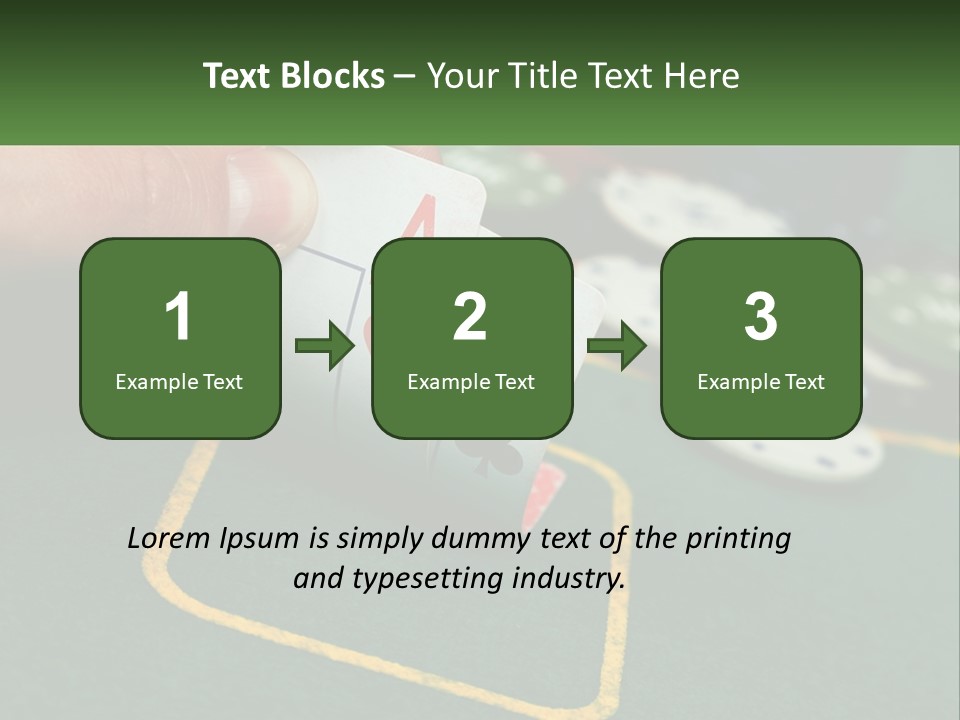 Text Blocks – Your Title Text Here

1
Example Text

2
Example Text

3
Example Text

Lorem Ipsum is simply dummy text of the printing and typesetting industry.