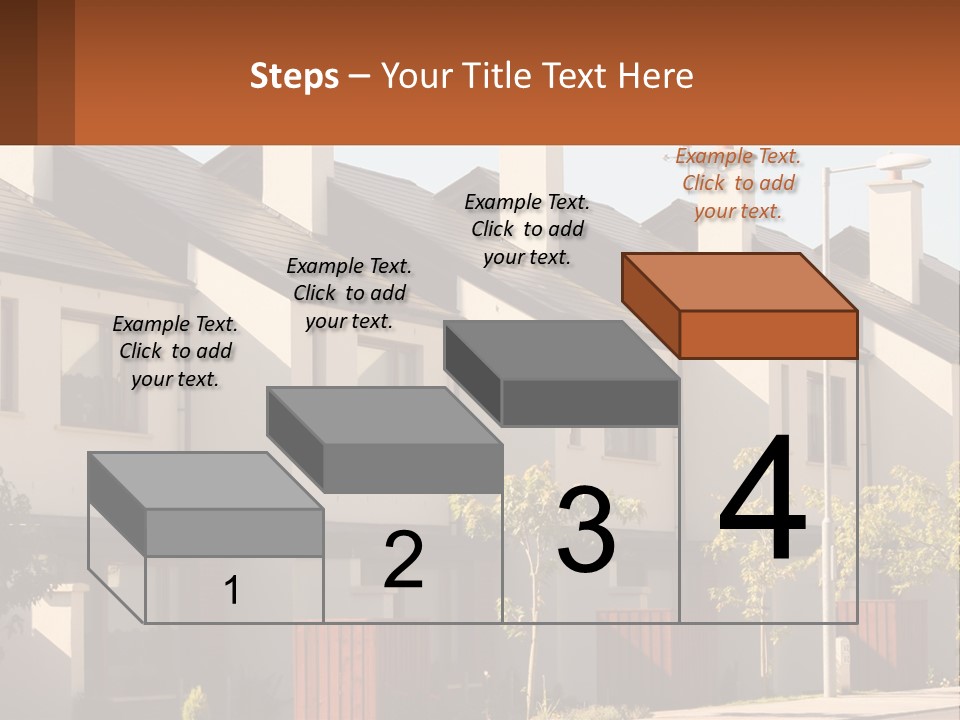 Steps – Your Title Text Here

Example Text. Click to add your text.

Example Text. Click to add your text.

Example Text. Click to add your text.

Example Text. Click to add your text.

1

2

3

4