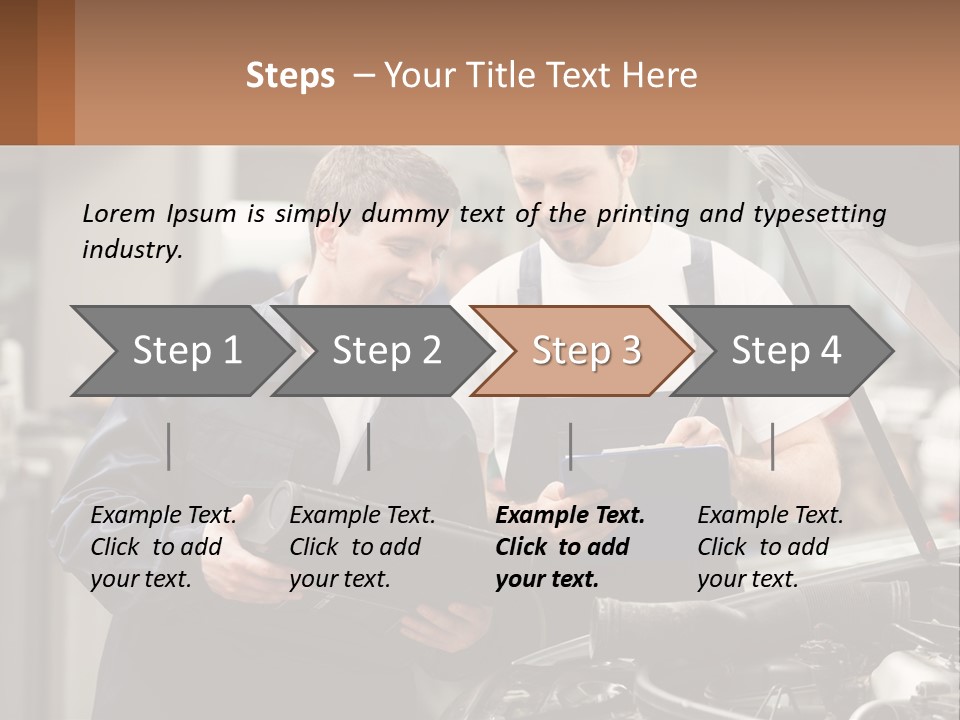 Steps – Your Title Text Here

Lorem Ipsum is simply dummy text of the printing and typesetting industry.

Step 1

Step 2

Step 3

Step 4

Example Text. Click to add your text.

Example Text. Click to add your text.

Example Text. Click to add your text.

Example Text. Click to add your text.