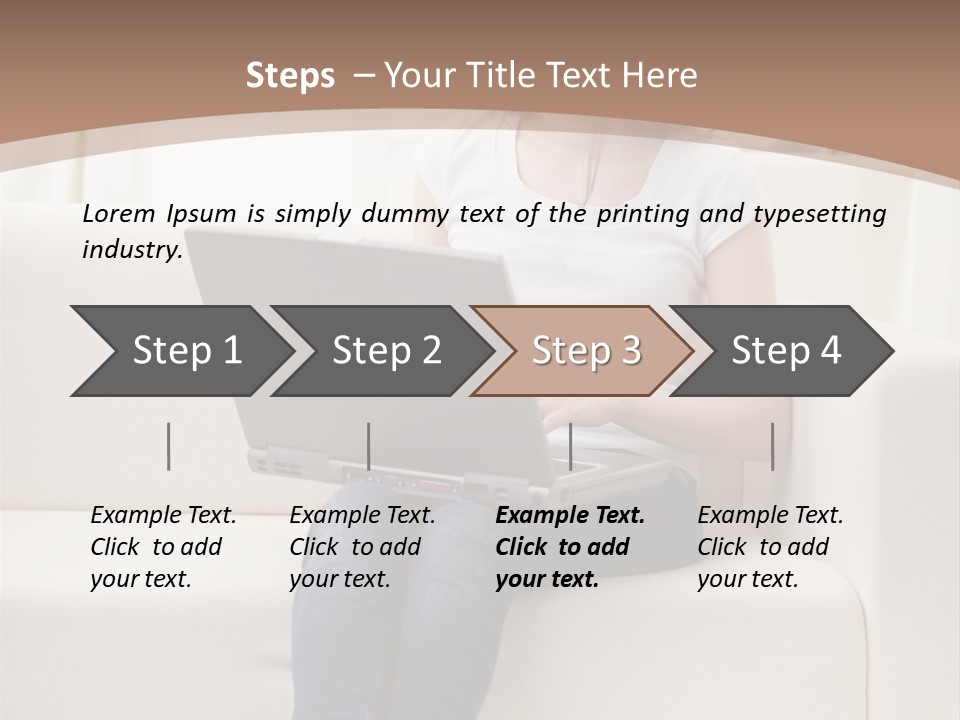 Steps – Your Title Text Here

Lorem Ipsum is simply dummy text of the printing and typesetting industry.

Step 1

Step 2

Step 3

Step 4

Example Text. Click to add your text.

Example Text. Click to add your text.

Example Text. Click to add your text.

Example Text. Click to add your text.