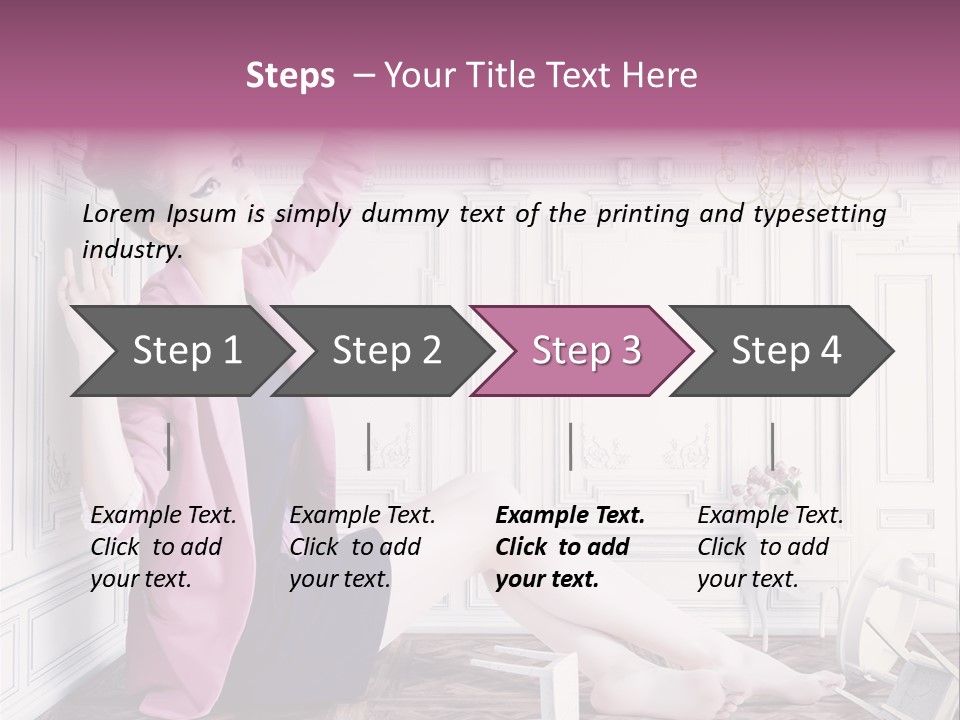 Steps – Your Title Text Here

Lorem Ipsum is simply dummy text of the printing and typesetting industry.

Step 1

Step 2

Step 3

Step 4

Example Text. Click to add your text.

Example Text. Click to add your text.

Example Text. Click to add your text.

Example Text. Click to add your text.