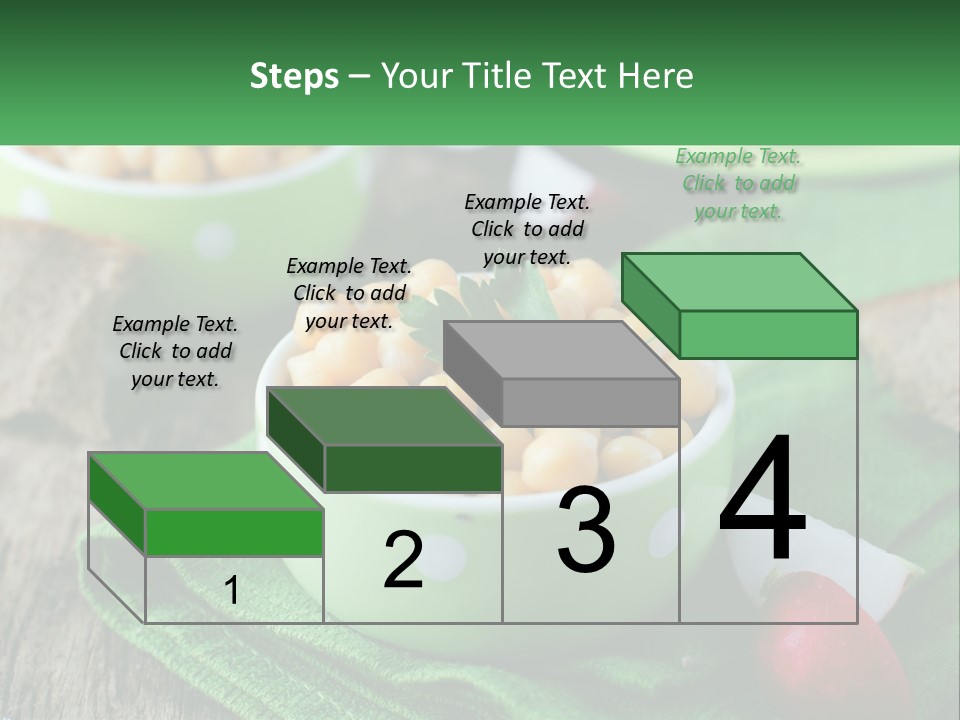 Steps – Your Title Text Here

Example Text. Click to add your text.

Example Text. Click to add your text.

Example Text. Click to add your text.

Example Text. Click to add your text.

1

2

3

4