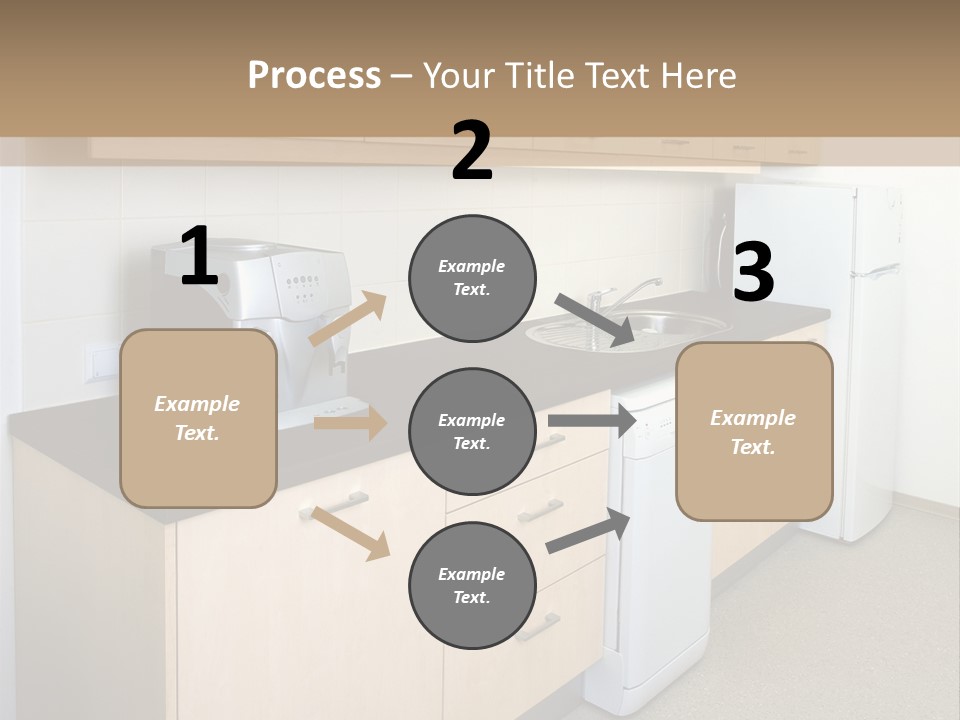 Process – Your Title Text Here

1

Example Text.

2

Example Text.

Example Text.

Example Text.

3

Example Text.